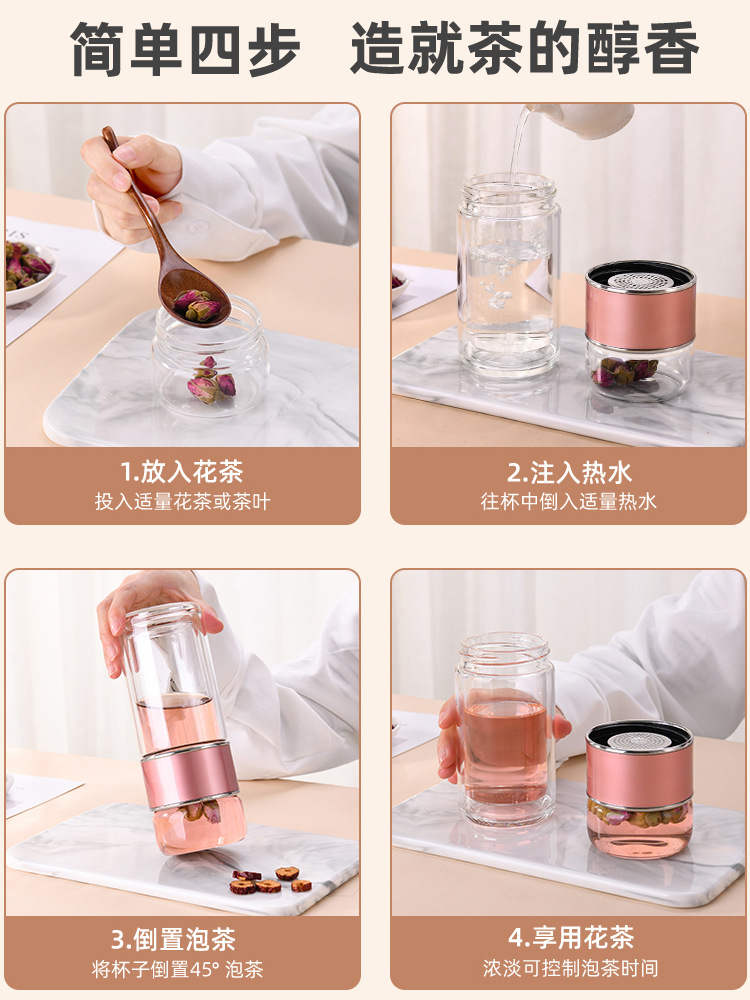 简单四步 造就茶的醇香

1.放入花茶
投入适量花茶或茶叶

2.注入热水
往杯中倒入适量热水

3.倒置泡茶
将杯子倒置45° 泡茶

4.享用花茶
浓淡可控制泡茶时间