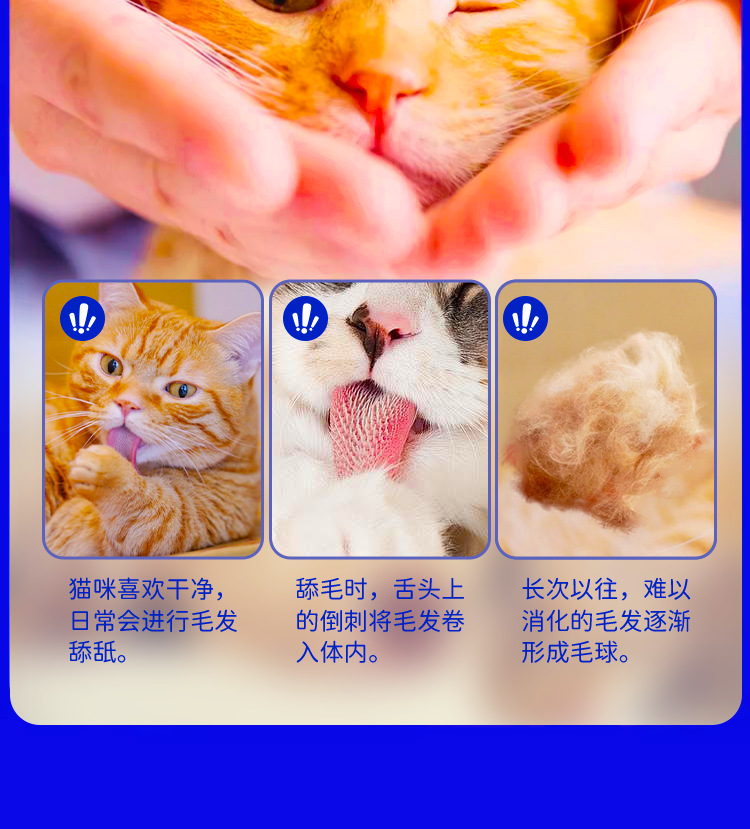 猫咪喜欢干净，日常会进行毛发舔舐。

舔毛时，舌头上的倒刺将毛发卷入体内。

长次以往，难以消化的毛发逐渐形成毛球。