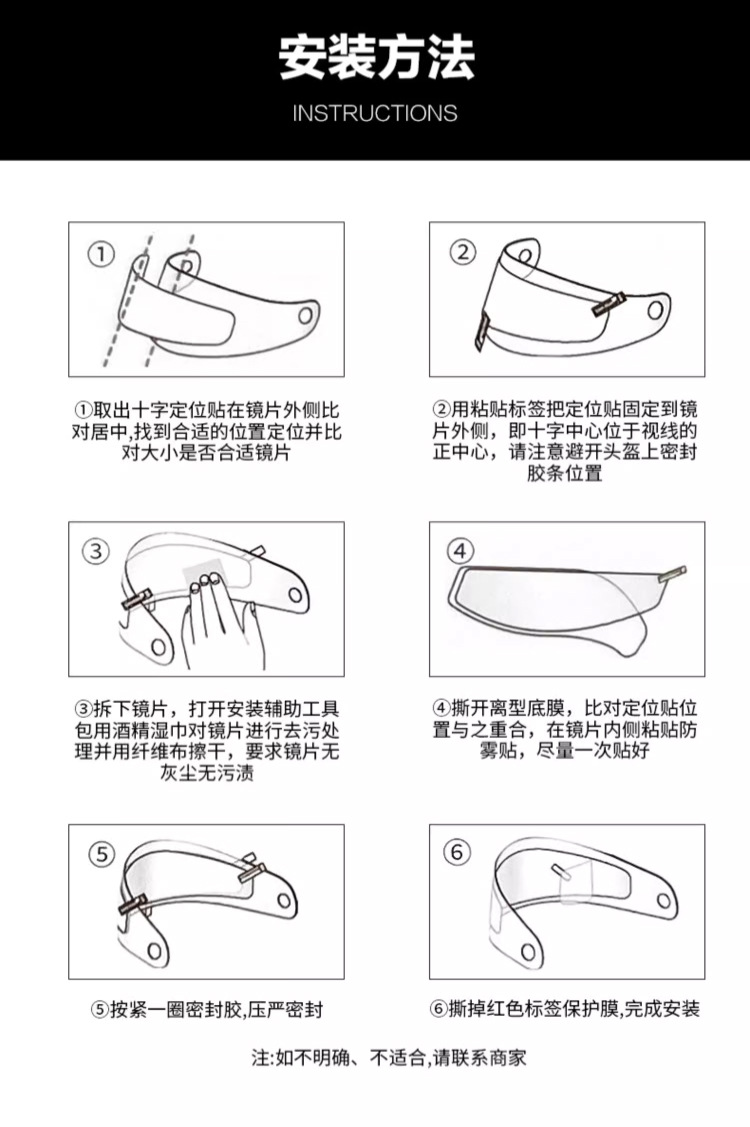 安装方法
INSTRUCTIONS

①

①取出十字定位贴在镜片外侧比对居中,找到合适的位置定位并比对大小是否合适镜片

②

②用粘贴标签把定位贴固定到镜片外侧，即十字中心位于视线的正中心，请注意避开头盔上密封胶条位置

③

③拆下镜片，打开安装辅助工具包用酒精湿巾对镜片进行去污处理并用纤维布擦干，要求镜片无灰尘无污渍

④

④撕开离型底膜，比对定位贴位置与之重合，在镜片内侧粘贴防雾贴，尽量一次贴好

⑤

⑤按紧一圈密封胶,压严密封

⑥

⑥撕掉红色标签保护膜,完成安装

注:如不明确、不适合,请联系商家