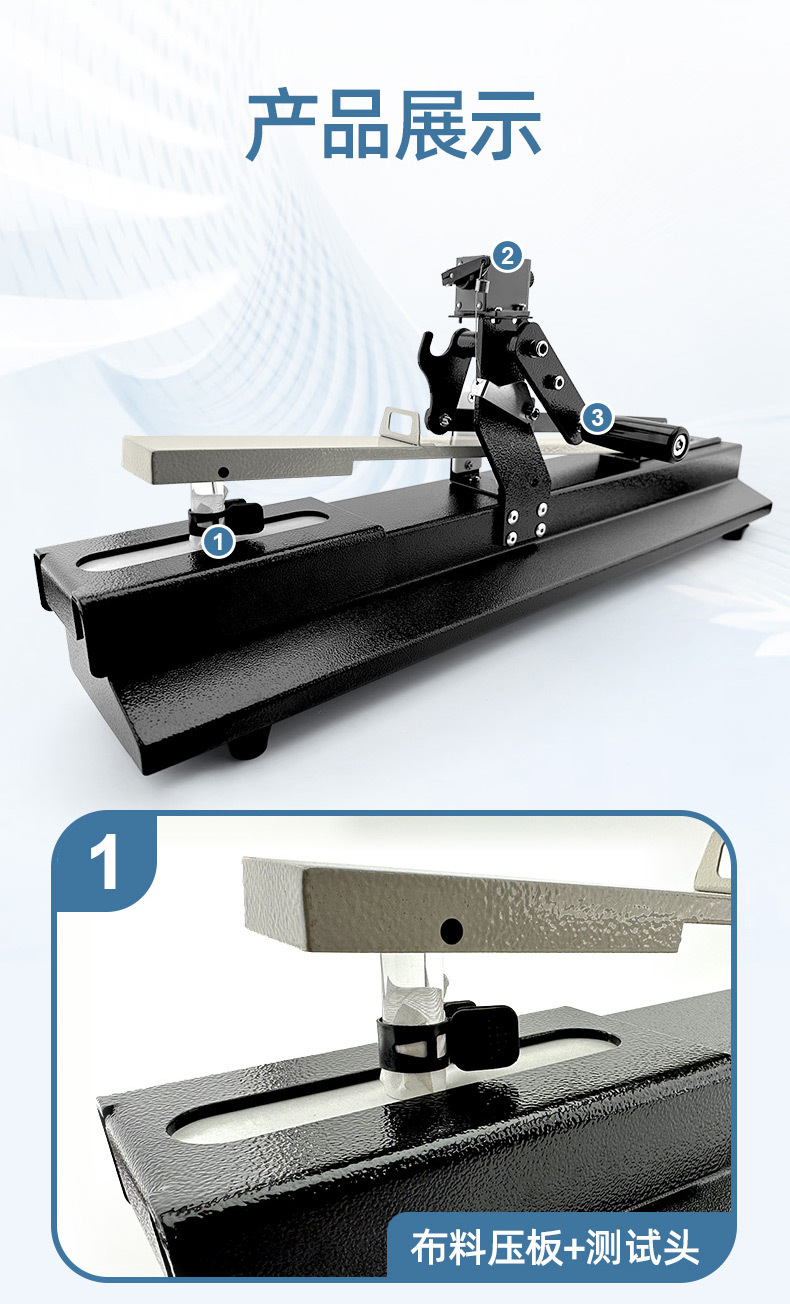 产品展示

2

3

1

1

布料压板+测试头