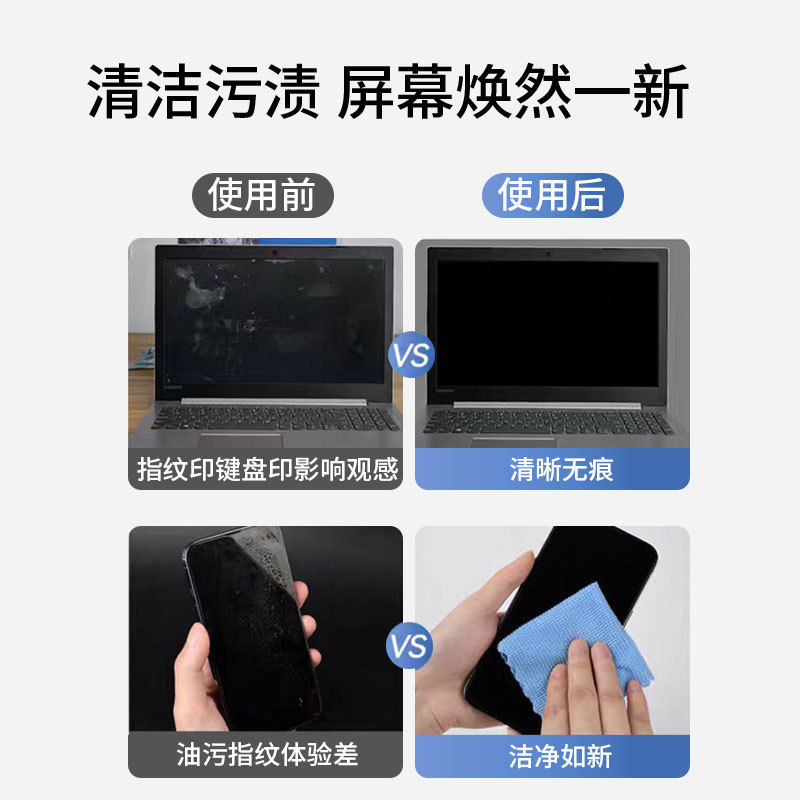 清洁污渍 屏幕焕然一新

使用前

使用后

VS

指纹印键盘印影响观感

清晰无痕

VS

油污指纹体验差

洁净如新