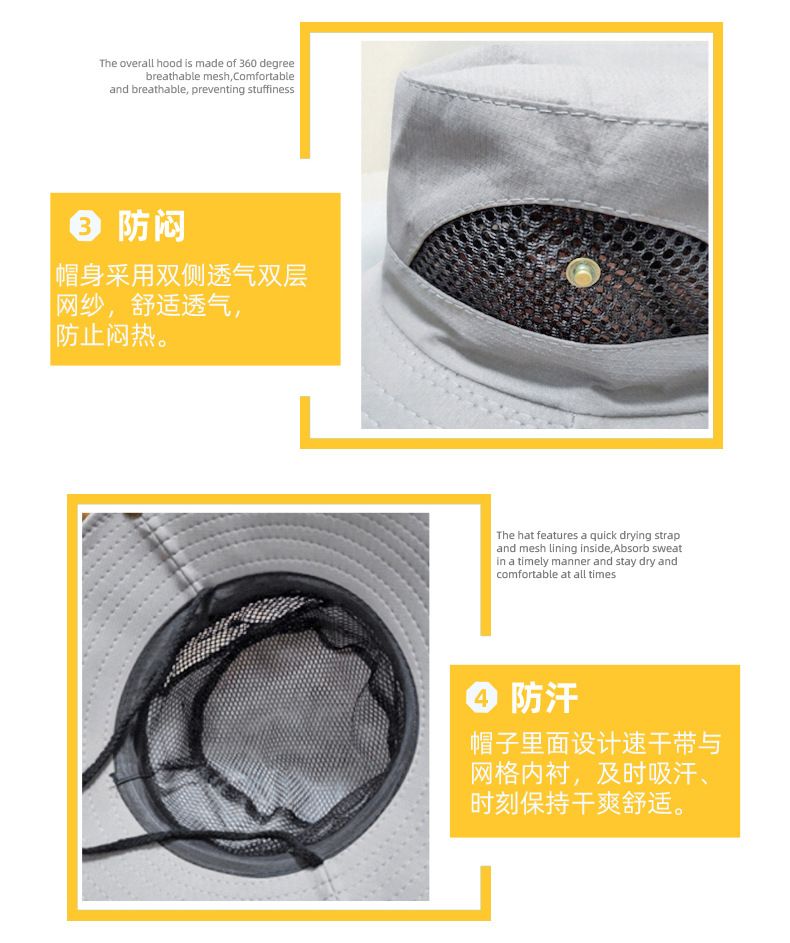 The overall hood is made of 360 degree breathable mesh,Comfortable and breathable, preventing stuffiness

3 防闷

帽身采用双侧透气双层网纱，舒适透气，防止闷热。

The hat features a quick drying strap and mesh lining inside,Absorb sweat in a timely manner and stay dry and comfortable at all times

4 防汗

帽子里面设计速干带与网格内衬，及时吸汗、时刻保持干爽舒适。