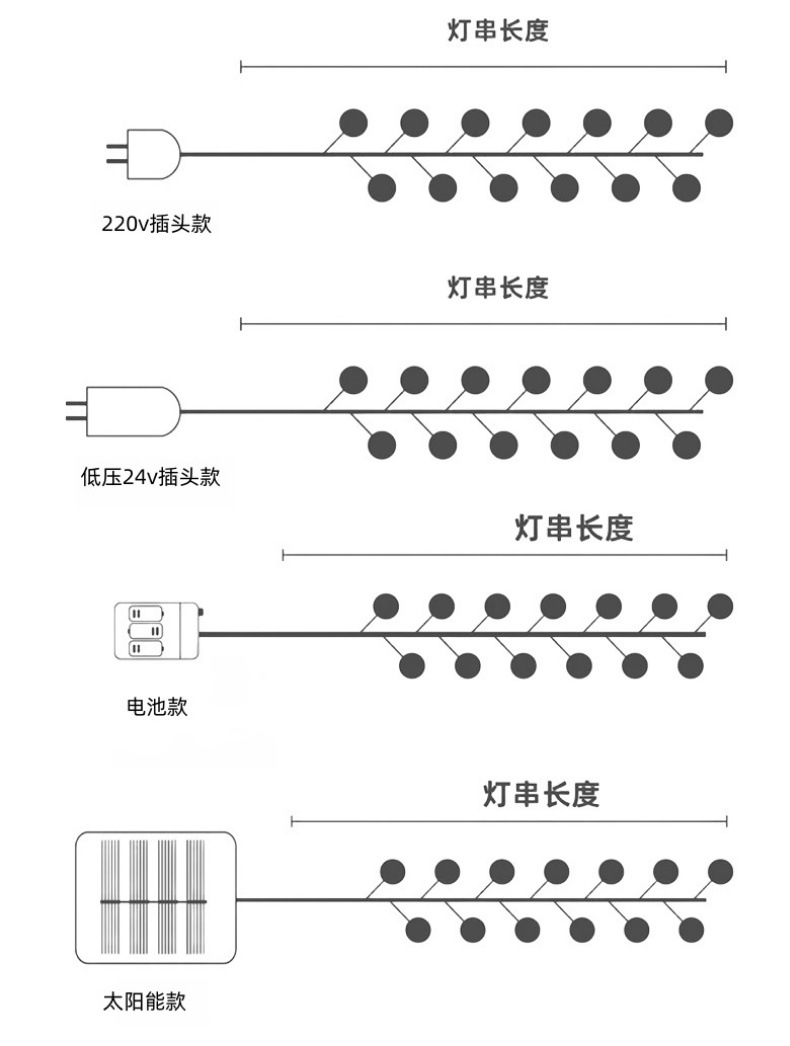 灯串长度

220v插头款

灯串长度

低压24v插头款

灯串长度

电池款

灯串长度

太阳能款