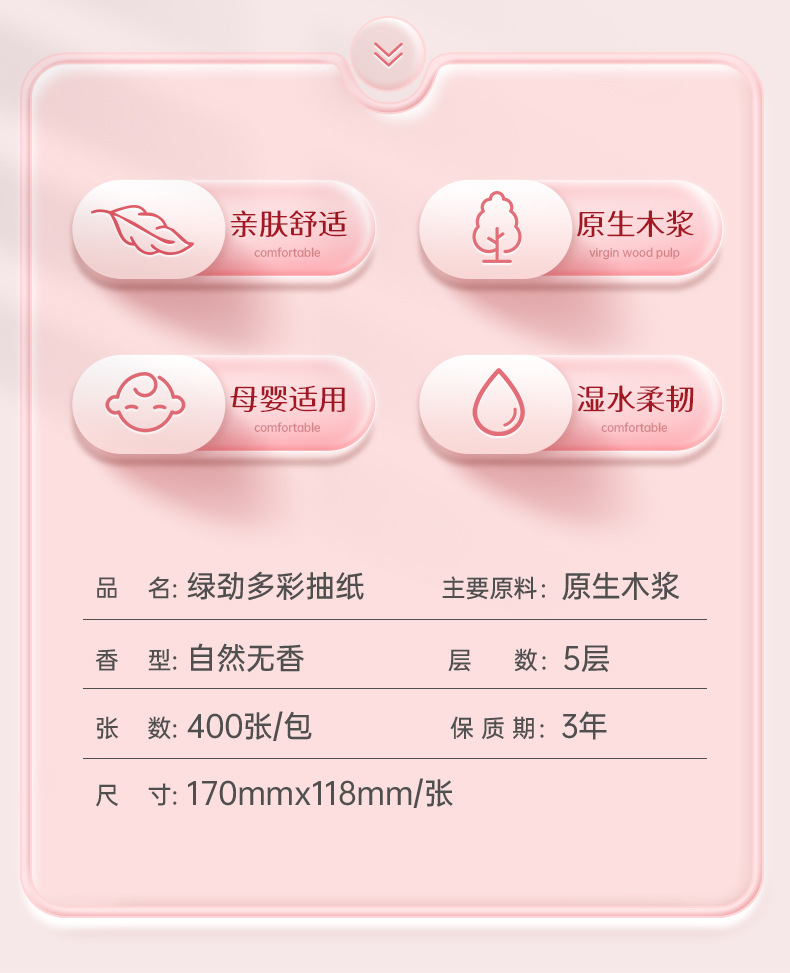 亲肤舒适
comfortable

原生木浆
virgin wood pulp

母婴适用
comfortable

湿水柔韧
comfortable

品 名:绿劲多彩抽纸 主要原料:原生木浆

香 型:自然无香 层 数:5层

张 数:400张/包 保质期:3年

尺 寸:170mmx118mm/张