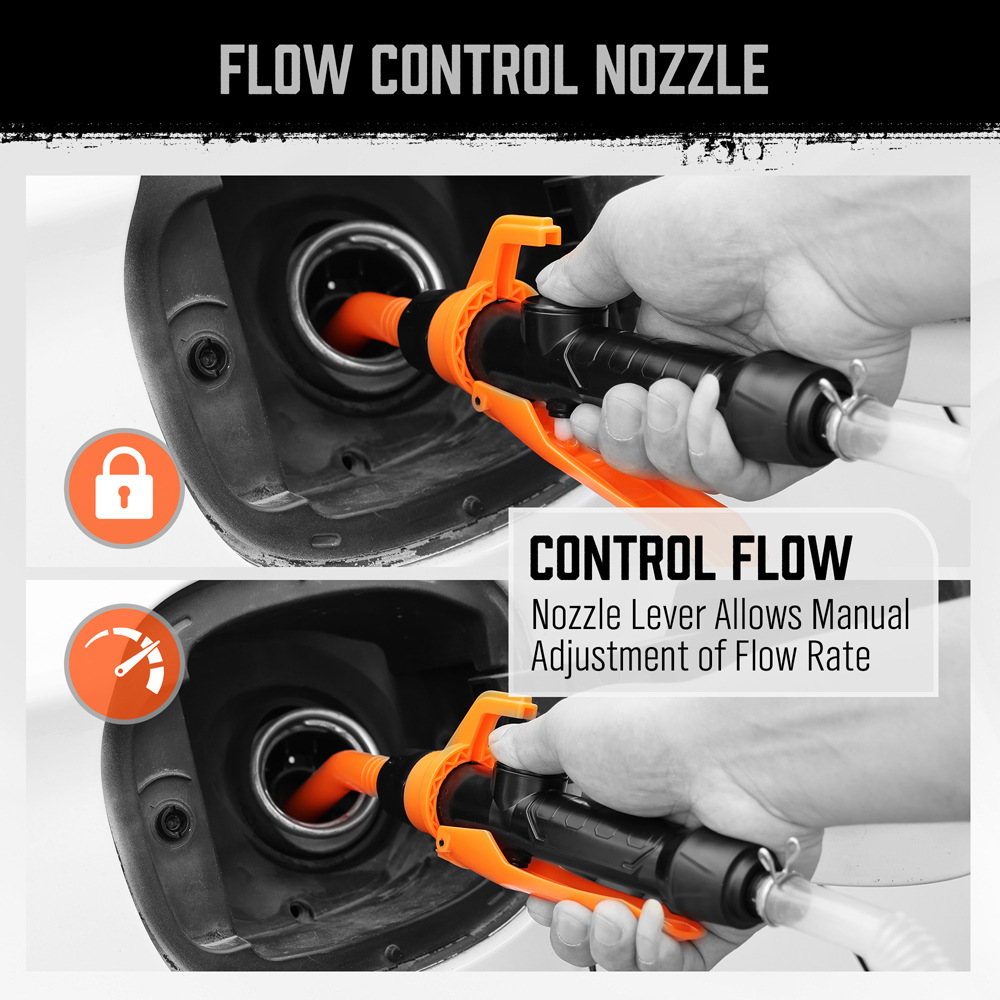 FLOW CONTROL NOZZLE

CONTROL FLOW
Nozzle Lever Allows Manual Adjustment of Flow Rate