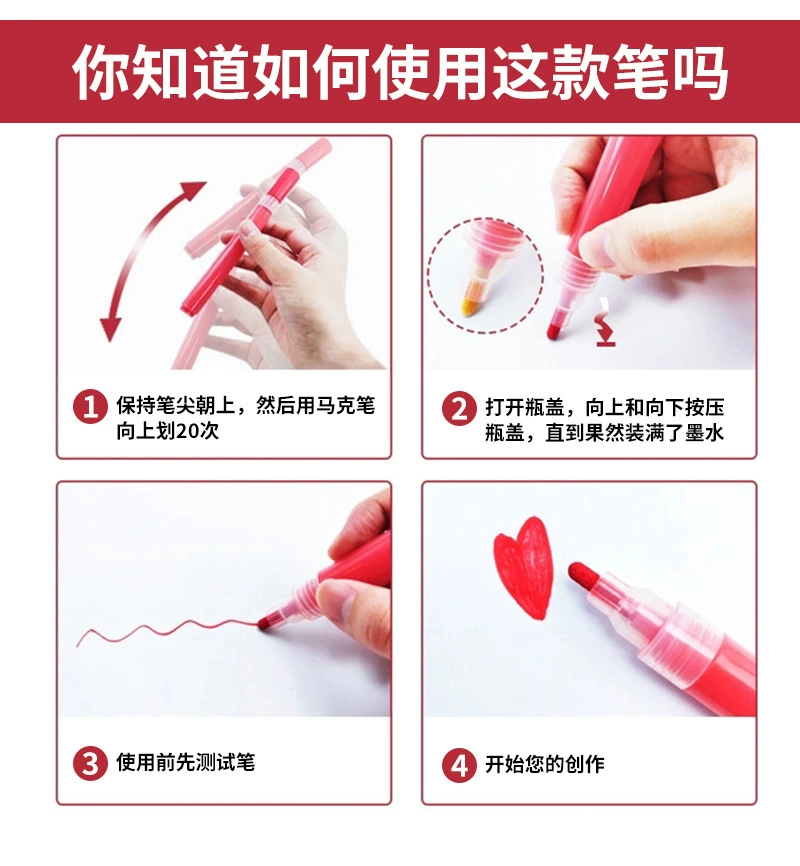 你知道如何使用这款笔吗

1 保持笔尖朝上，然后用马克笔向上划20次

2 打开瓶盖，向上和向下按压瓶盖，直到果然装满了墨水

3 使用前先测试笔

4 开始您的创作