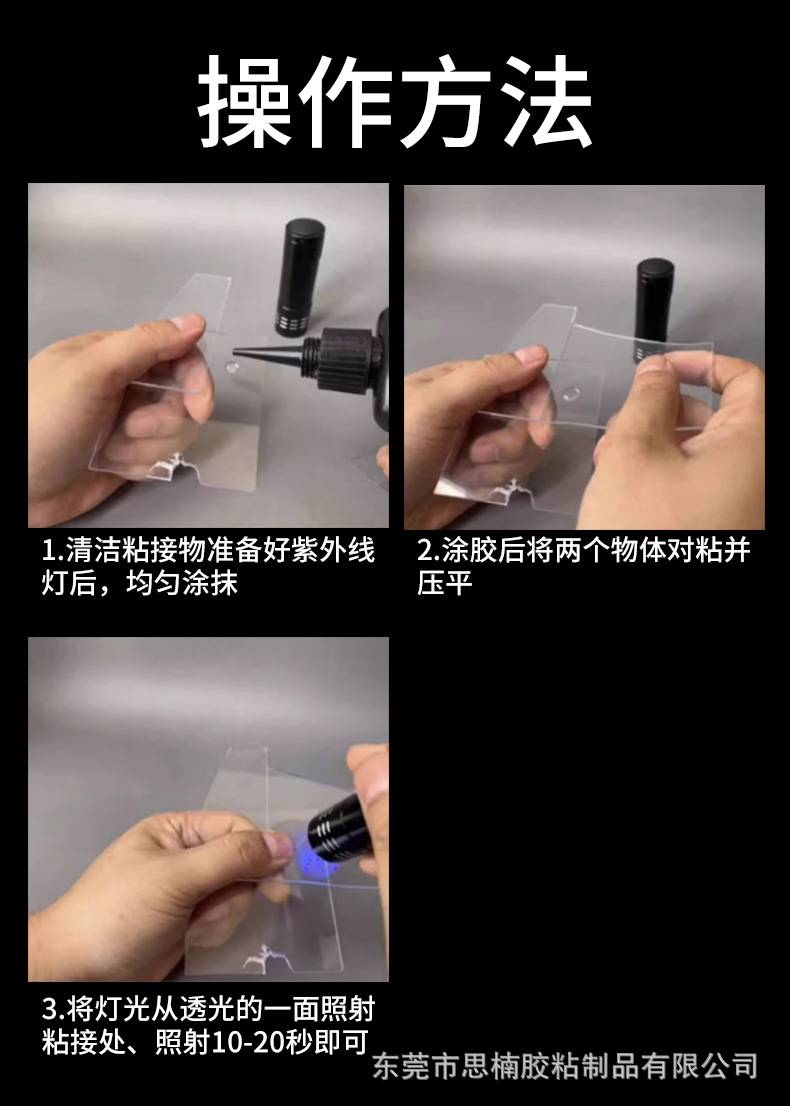 操作方法

1.清洁粘接物准备好紫外线灯后，均匀涂抹

2.涂胶后将两个物体对粘并压平

3.将灯光从透光的一面照射粘接处、照射10-20秒即可

东莞市思楠胶粘制品有限公司