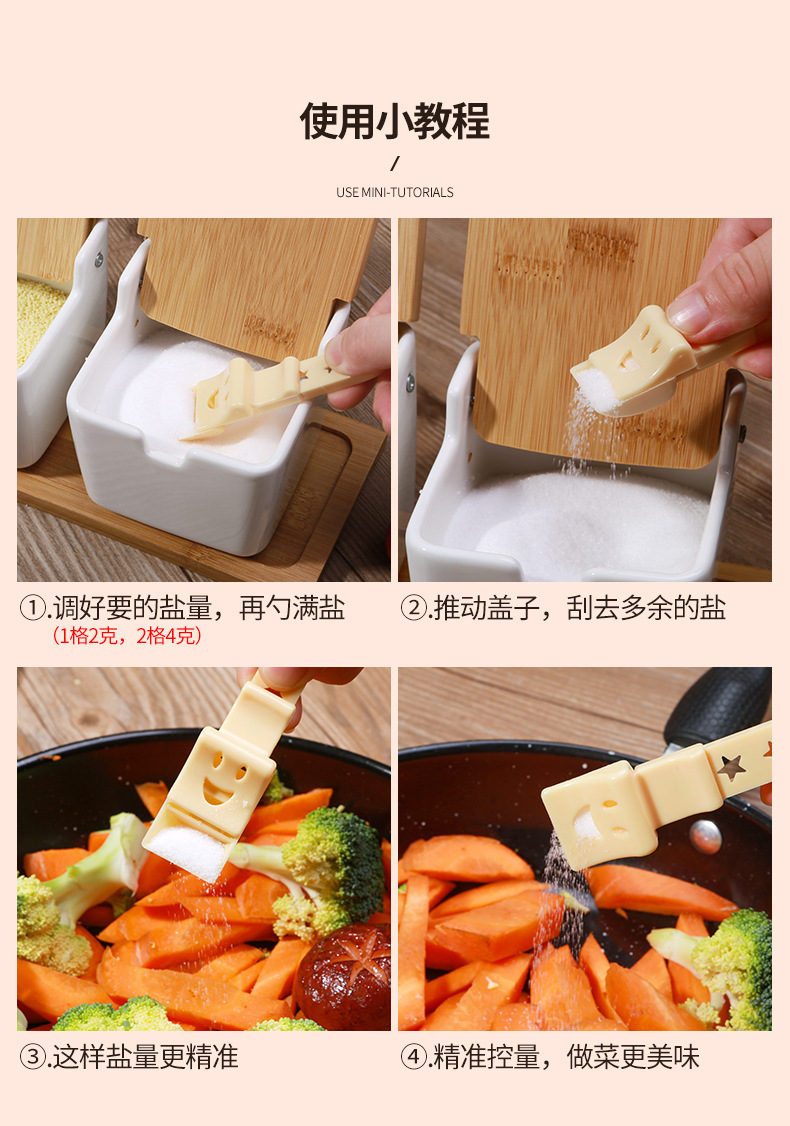 使用小教程

/

USE MINI-TUTORIALS

①.调好要的盐量，再勺满盐
（1格2克，2格4克）

②.推动盖子，刮去多余的盐

③.这样盐量更精准

④.精准控量，做菜更美味