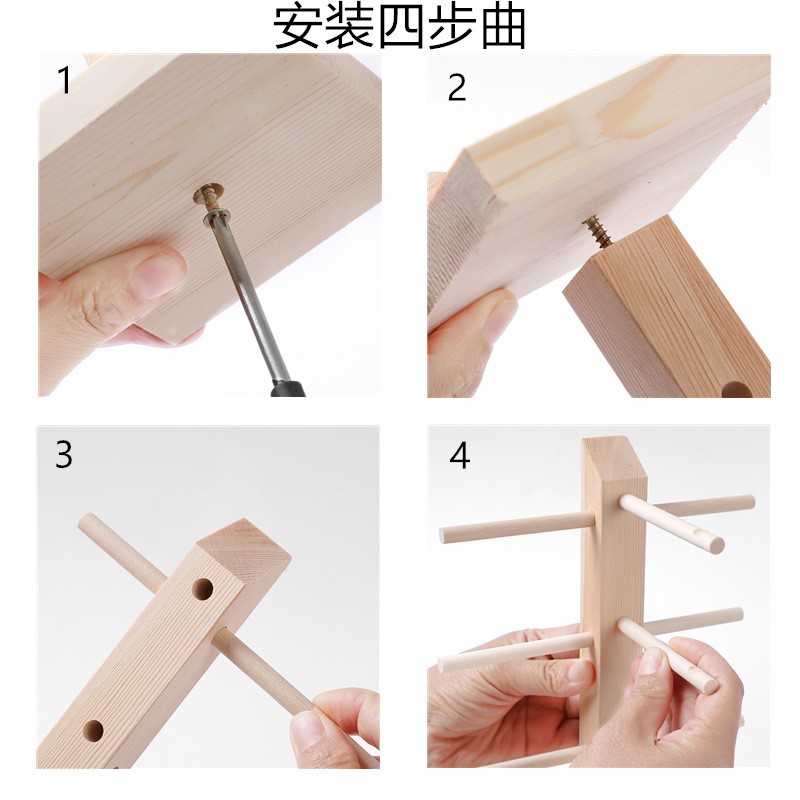 安装四步曲

1

2

3

4