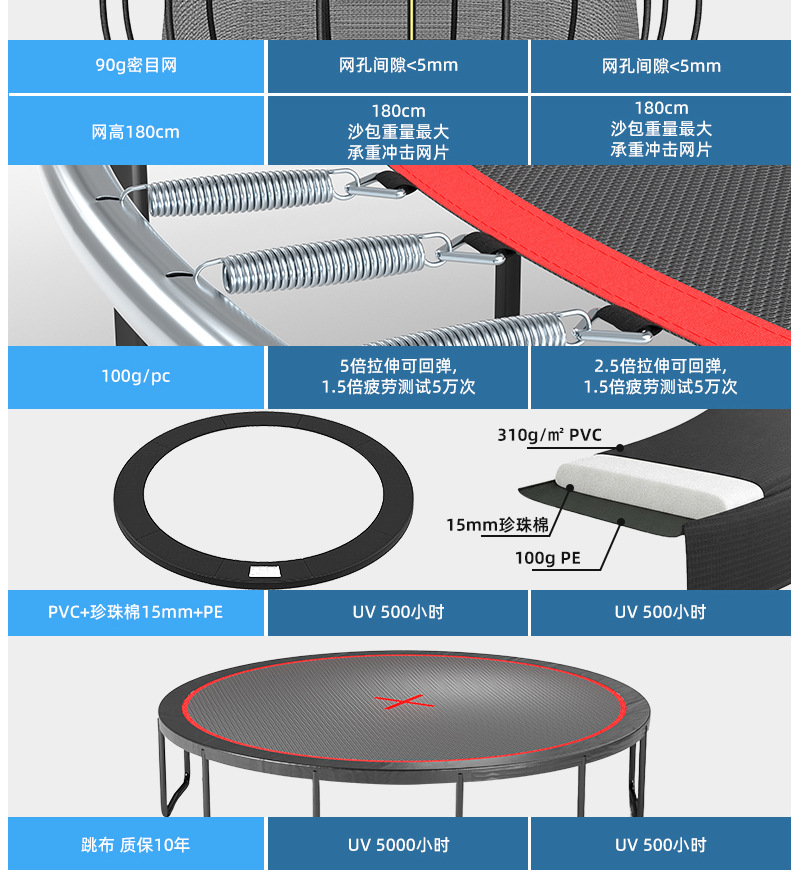 | 90g密目网 | 网孔间隙<5mm | 网孔间隙<5mm |
|---|---|---|
| 网高180cm | 180cm 沙包重量最大 承重冲击网片 | 180cm 沙包重量最大 承重冲击网片 |

| 100g/pc | 5倍拉伸可回弹, 1.5倍疲劳测试5万次 | 2.5倍拉伸可回弹, 1.5倍疲劳测试5万次 |
|---|---|---|

310g/㎡ PVC

15mm珍珠棉

100g PE

| PVC+珍珠棉15mm+PE | UV 500小时 | UV 500小时 |
|---|---|---|

| 跳布 质保10年 | UV 5000小时 | UV 500小时 |
|---|---|---|