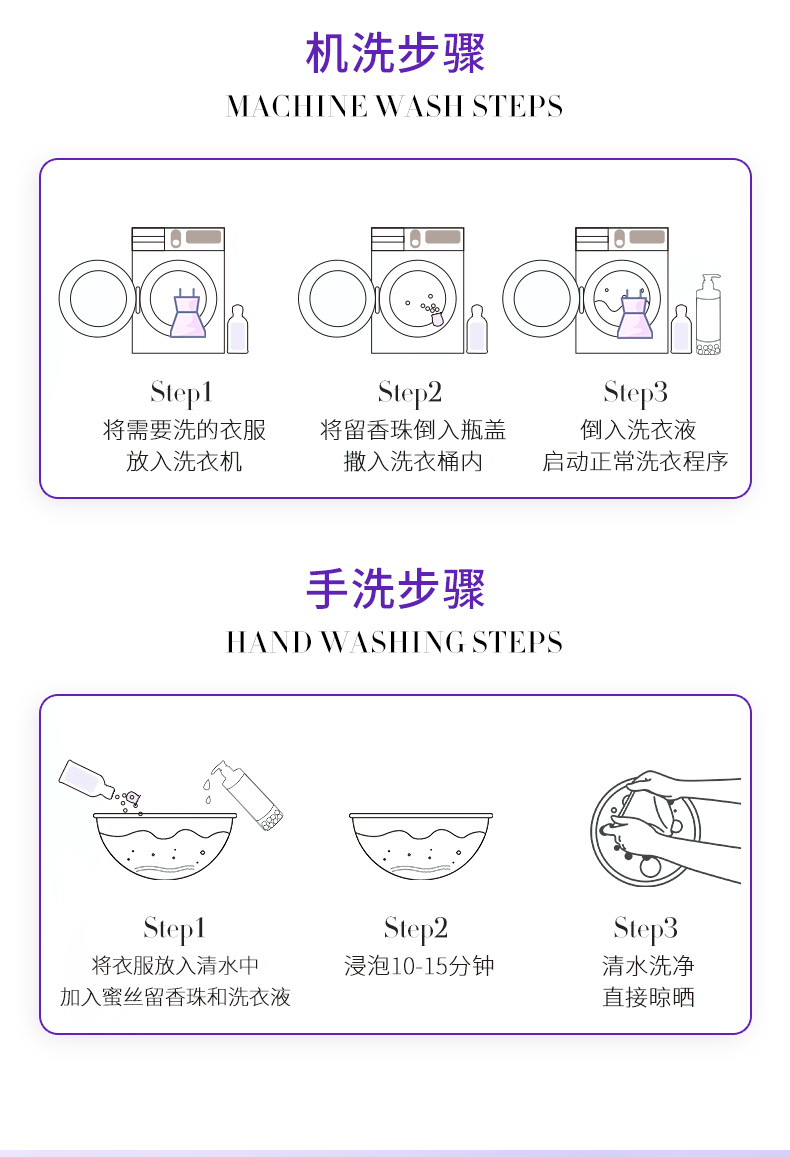 机洗步骤

MACHINE WASH STEPS

Step1
将需要洗的衣服
放入洗衣机

Step2
将留香珠倒入瓶盖
撒入洗衣桶内

Step3
倒入洗衣液
启动正常洗衣程序

手洗步骤

HAND WASHING STEPS

Step1
将衣服放入清水中
加入蜜丝留香珠和洗衣液

Step2
浸泡10-15分钟

Step3
清水洗净
直接晾晒