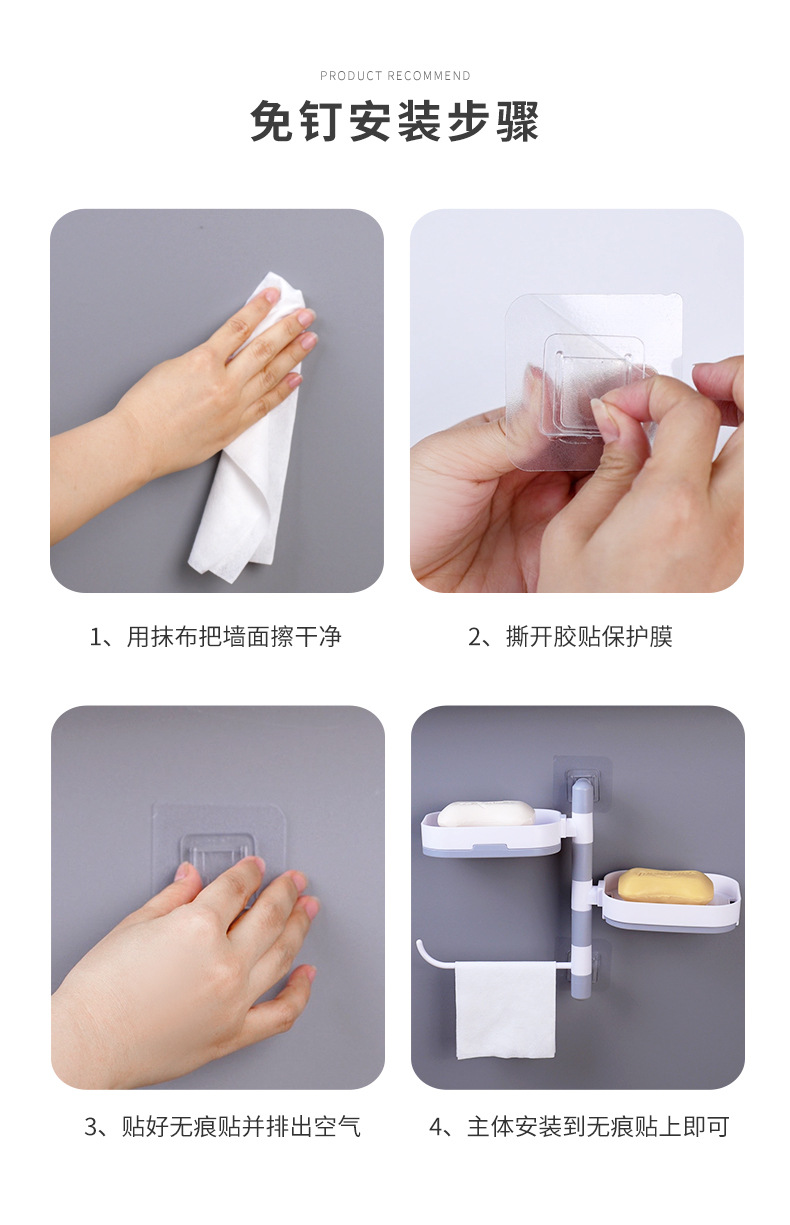 PRODUCT RECOMMEND

免钉安装步骤

1、用抹布把墙面擦干净

2、撕开胶贴保护膜

3、贴好无痕贴并排出空气

4、主体安装到无痕贴上即可