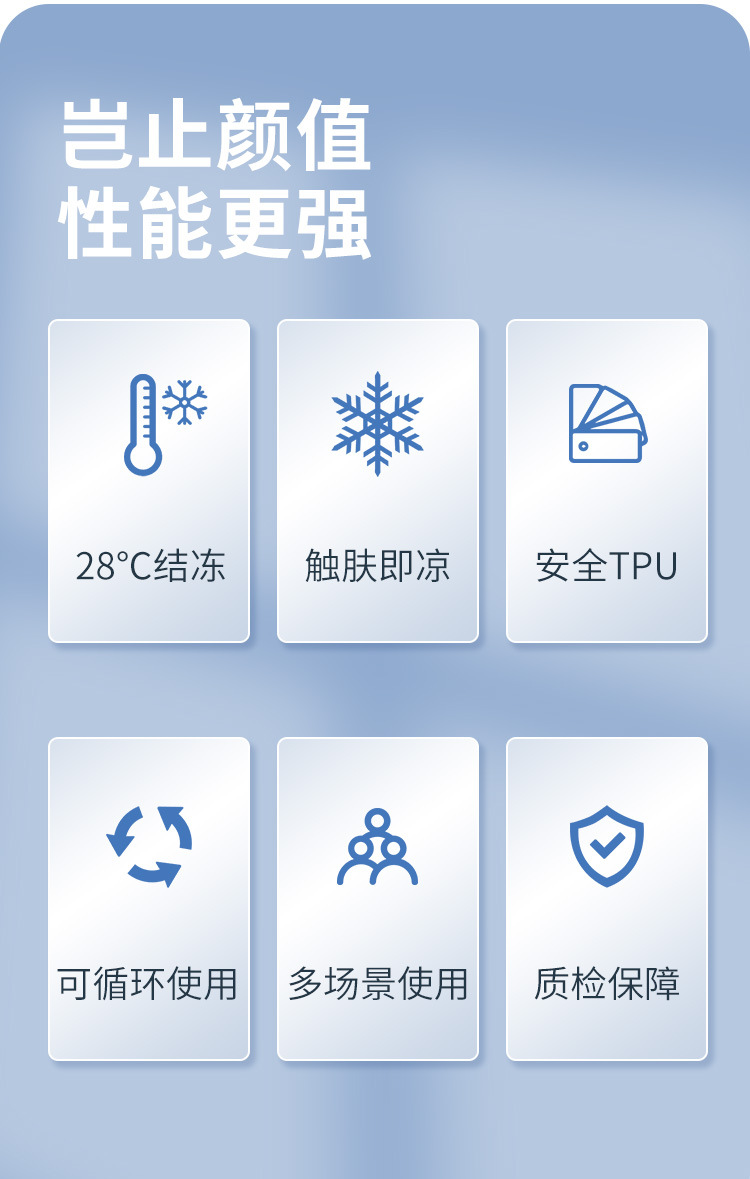 岂止颜值
性能更强

28°C结冻

触肤即凉

安全TPU

可循环使用

多场景使用

质检保障