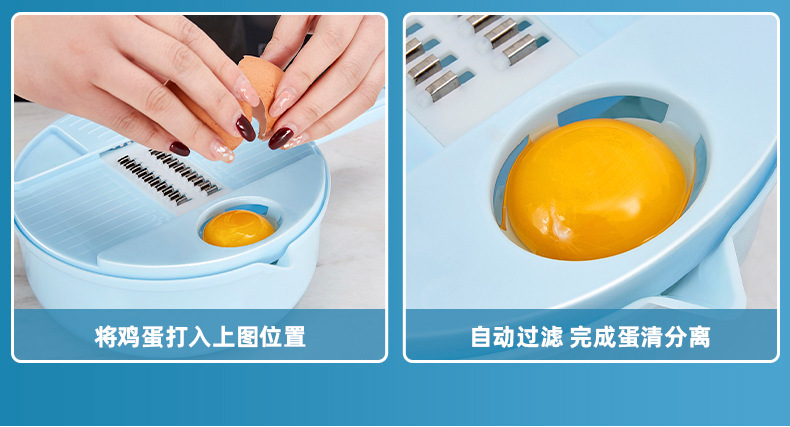 将鸡蛋打入上图位置

自动过滤 完成蛋清分离