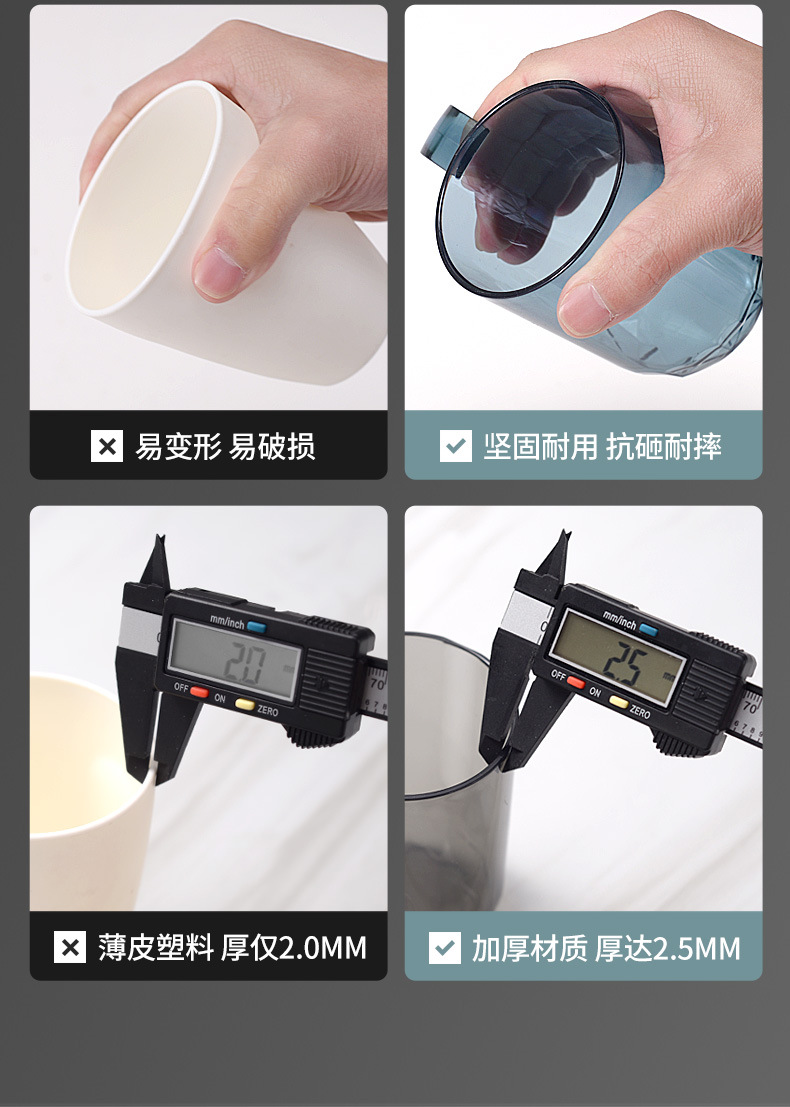 易变形 易破损

坚固耐用 抗砸耐摔

mm/inch
2.0
OFF ON ZERO
70

mm/inch
2.5
OFF ON ZERO
70

薄皮塑料 厚仅2.0MM

加厚材质 厚达2.5MM