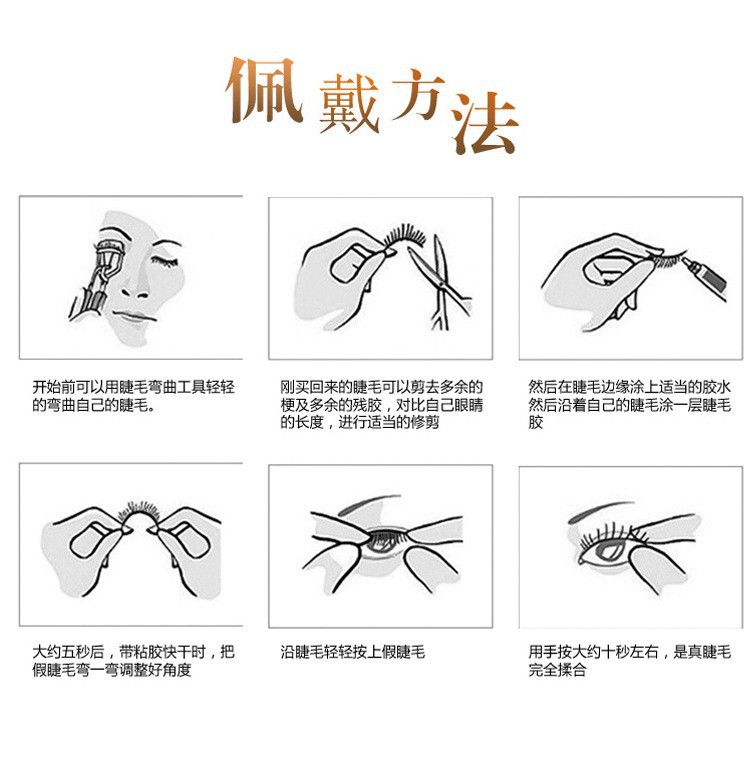 佩戴方法

开始前可以用睫毛弯曲工具轻轻的弯曲自己的睫毛。

刚买回来的睫毛可以剪去多余的梗及多余的残胶，对比自己眼睛的长度，进行适当的修剪

然后在睫毛边缘涂上适当的胶水然后沿着自己的睫毛涂一层睫毛胶

大约五秒后，带粘胶快干时，把假睫毛弯一弯调整好角度

沿睫毛轻轻按上假睫毛

用手按大约十秒左右，是真睫毛完全揉合