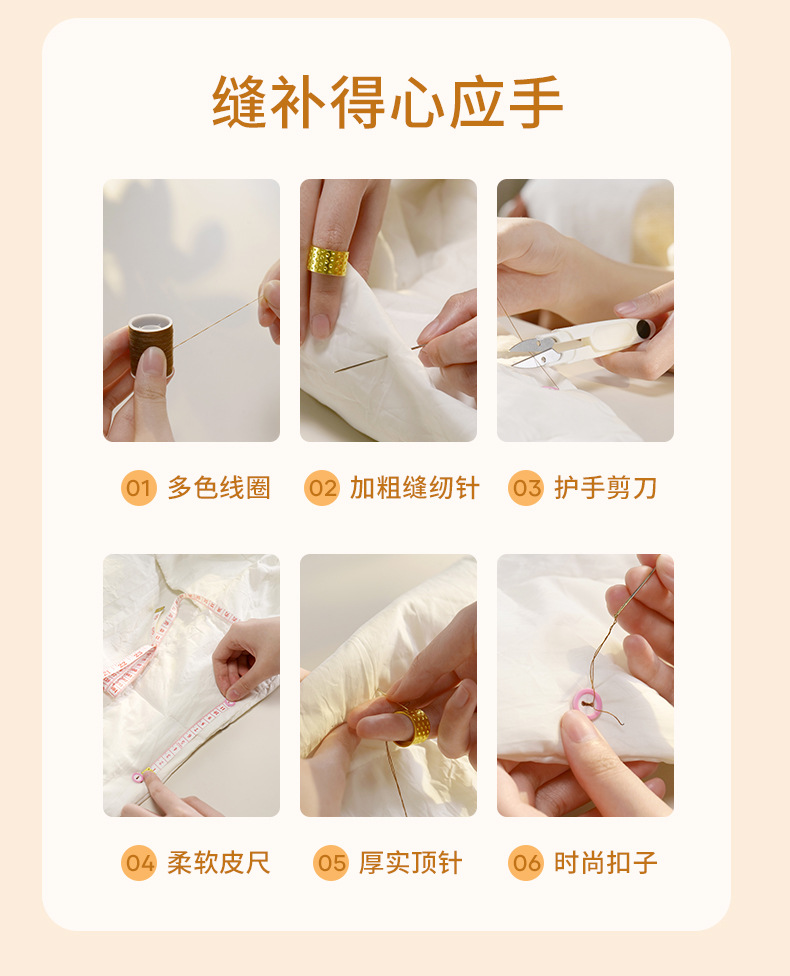 缝补得心应手

01 多色线圈

02 加粗缝纫针

03 护手剪刀

04 柔软皮尺

05 厚实顶针

06 时尚扣子