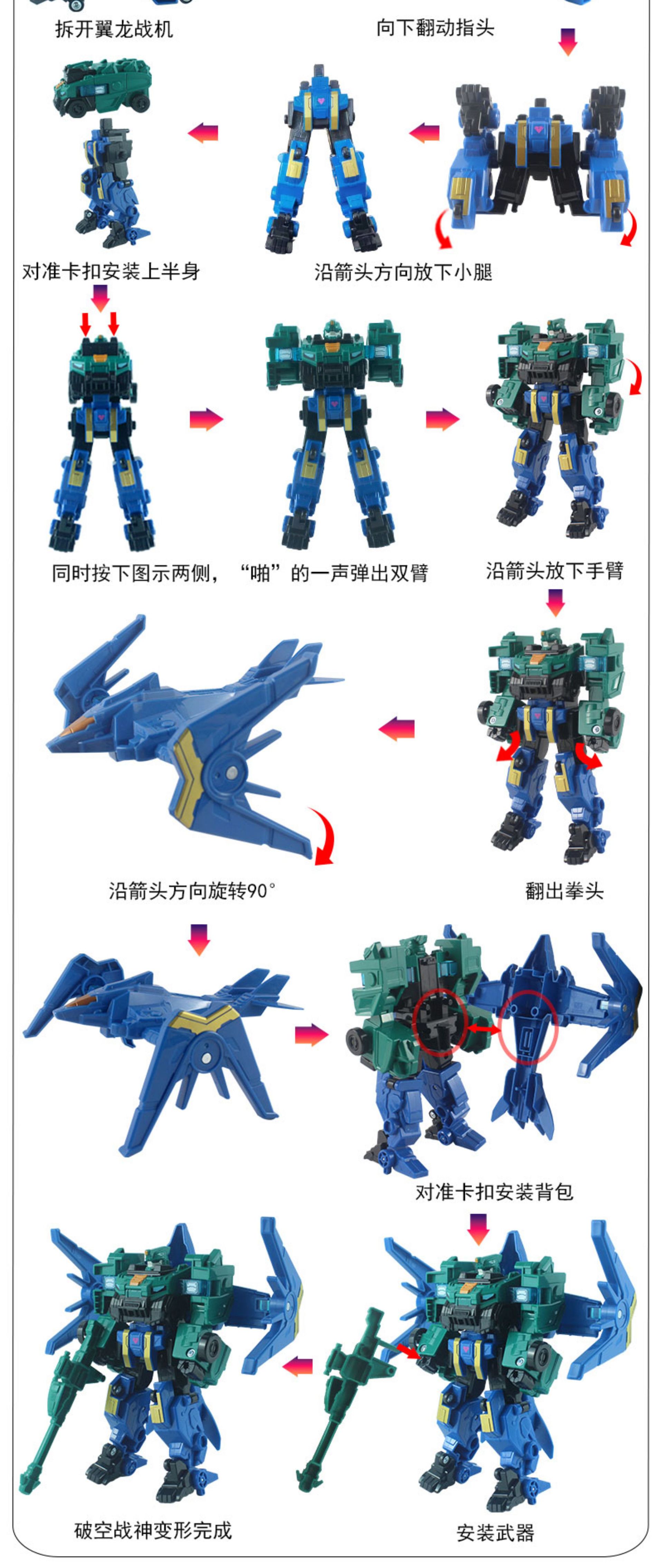 拆开翼龙战机

向下翻动指头

对准卡扣安装上半身

沿箭头方向放下小腿

同时按下图示两侧，“啪”的一声弹出双臂

沿箭头放下手臂

沿箭头方向旋转90°

翻出拳头

对准卡扣安装背包

破空战神变形完成

安装武器