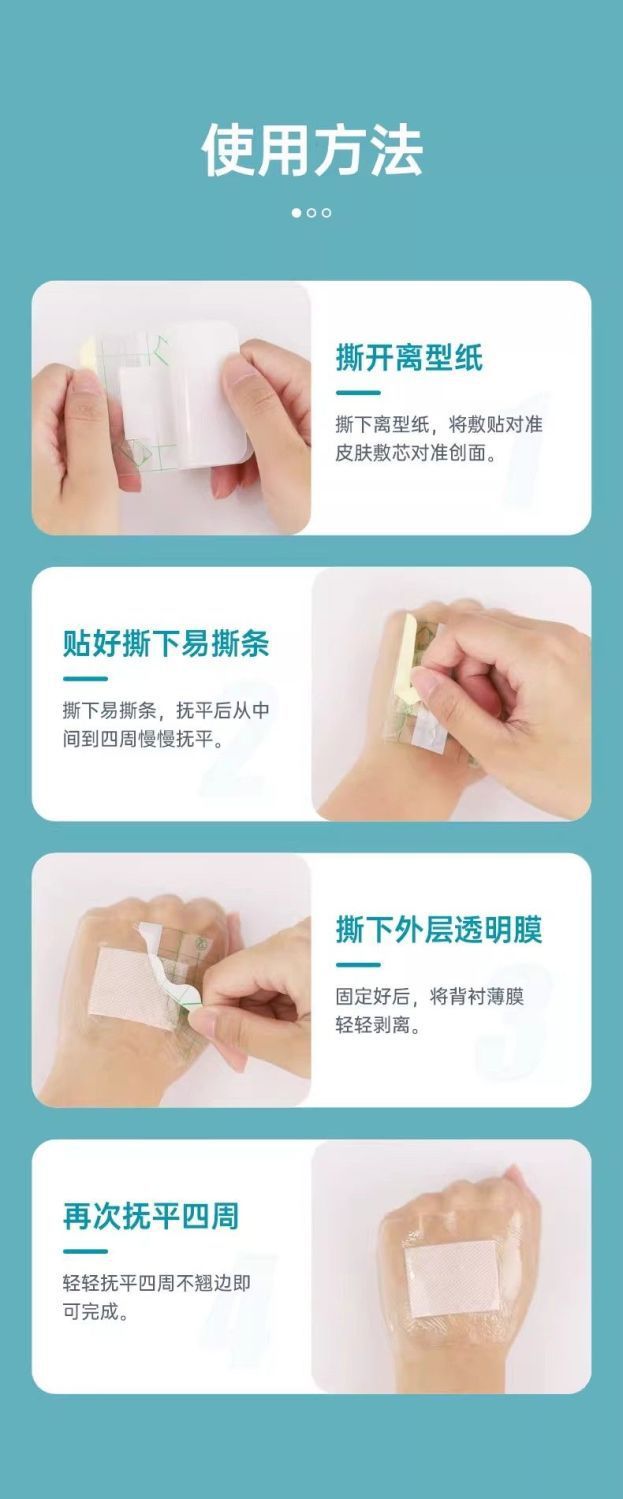 使用方法

撕开离型纸

撕下离型纸，将敷贴对准皮肤敷芯对准创面。

1

贴好撕下易撕条

撕下易撕条，抚平后从中间到四周慢慢抚平。

2

撕下外层透明膜

固定好后，将背衬薄膜轻轻剥离。

3

再次抚平四周

轻轻抚平四周不翘边即可完成。

4