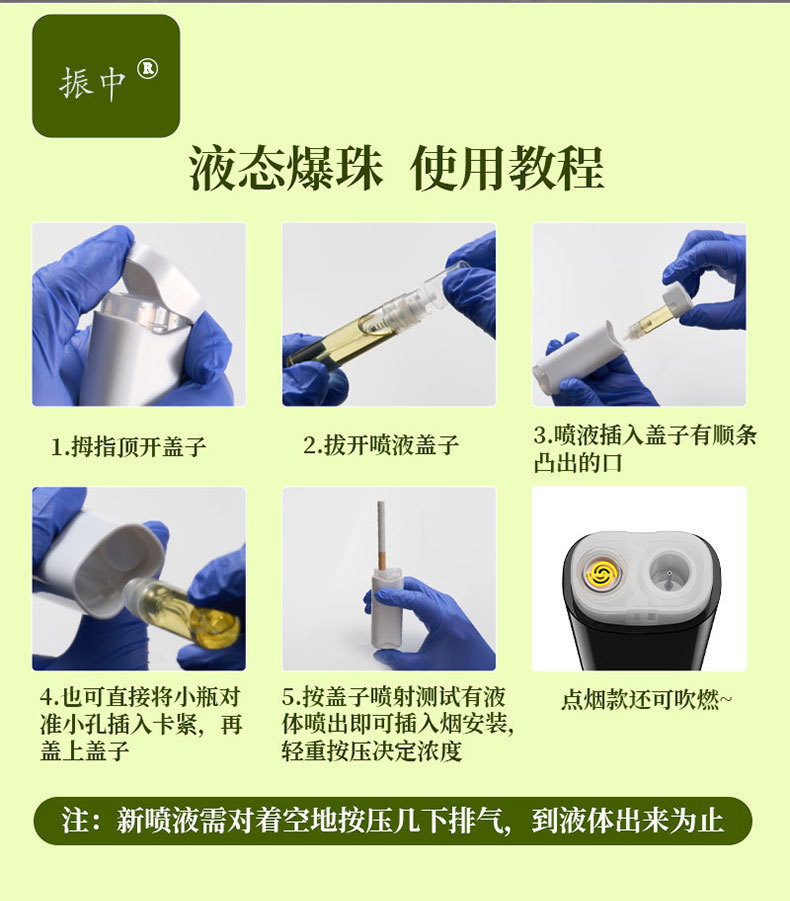 振中®

液态爆珠 使用教程

1.拇指顶开盖子

2.拔开喷液盖子

3.喷液插入盖子有顺条凸出的口

4.也可直接将小瓶对准小孔插入卡紧，再盖上盖子

5.按盖子喷射测试有液体喷出即可插入烟安装，轻重按压决定浓度

点烟款还可吹燃~

注：新喷液需对着空地按压几下排气，到液体出来为止