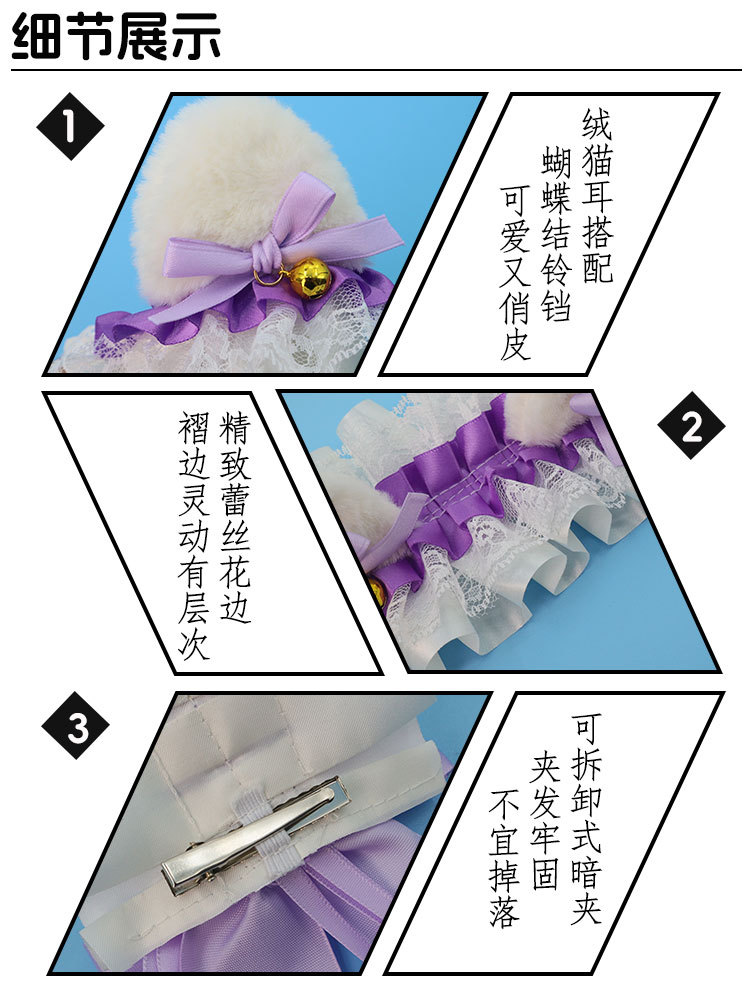 细节展示

1

绒猫耳搭配
蝴蝶结铃铛
可爱又俏皮

精致蕾丝花边
褶边灵动有层次

2

3

可拆卸式暗夹
夹发牢固
不宜掉落