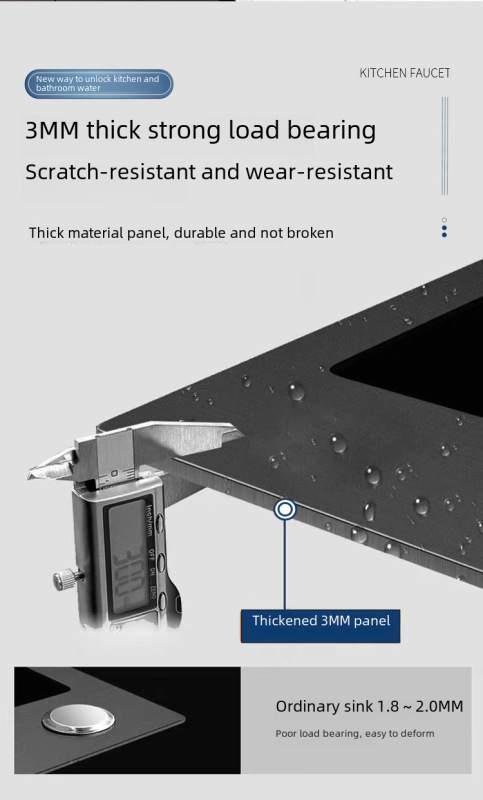 New way to unlock kitchen and bathroom water

KITCHEN FAUCET

3MM thick strong load bearing

Scratch-resistant and wear-resistant

Thick material panel, durable and not broken

inch/mm

OFF ON

ZERO

3.00

Thickened 3MM panel

Ordinary sink 1.8 ~ 2.0MM

Poor load bearing, easy to deform