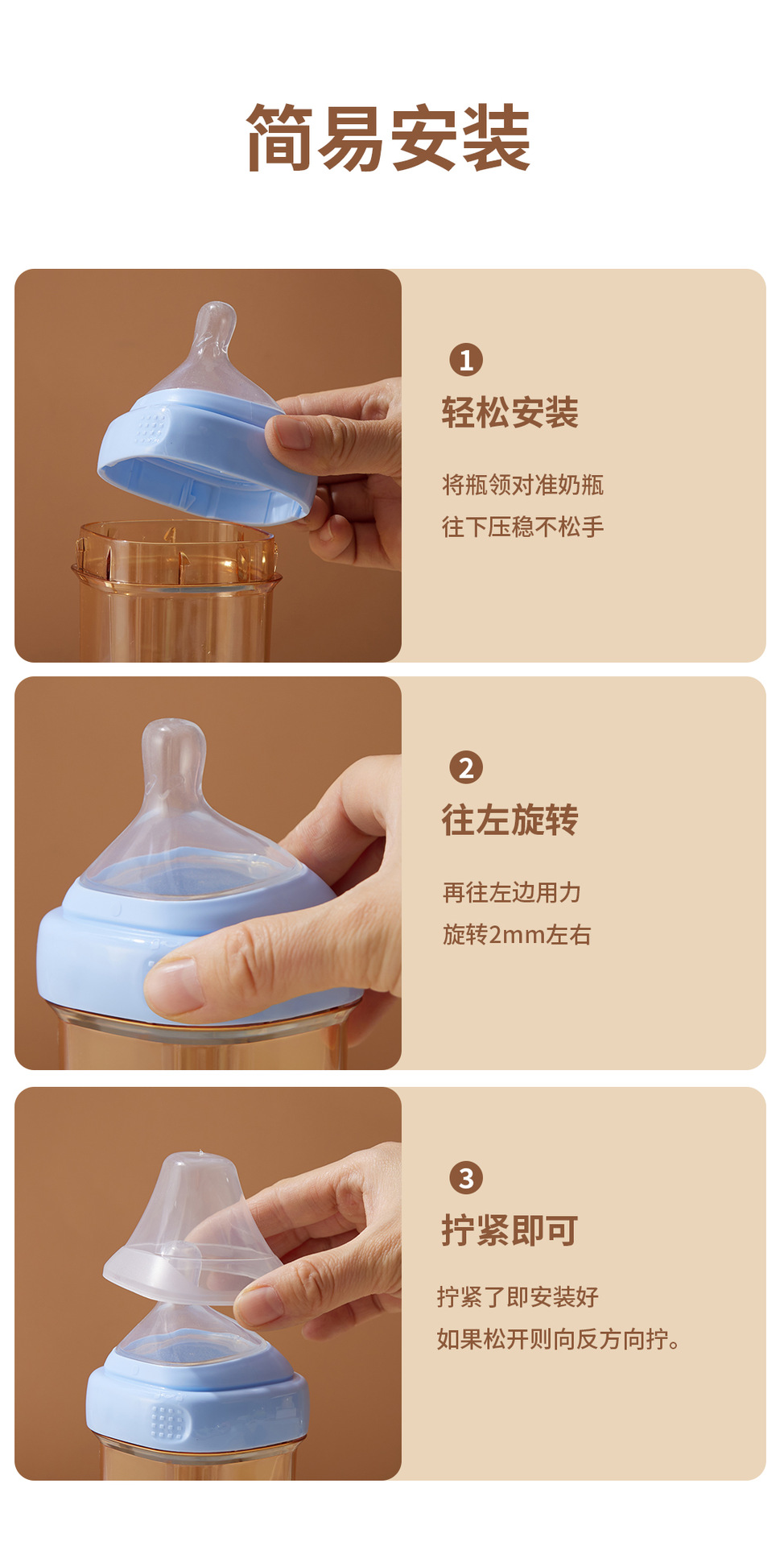 简易安装

1
轻松安装

将瓶领对准奶瓶
往下压稳不松手

2
往左旋转

再往左边用力
旋转2mm左右

3
拧紧即可

拧紧了即安装好
如果松开则向反方向拧。