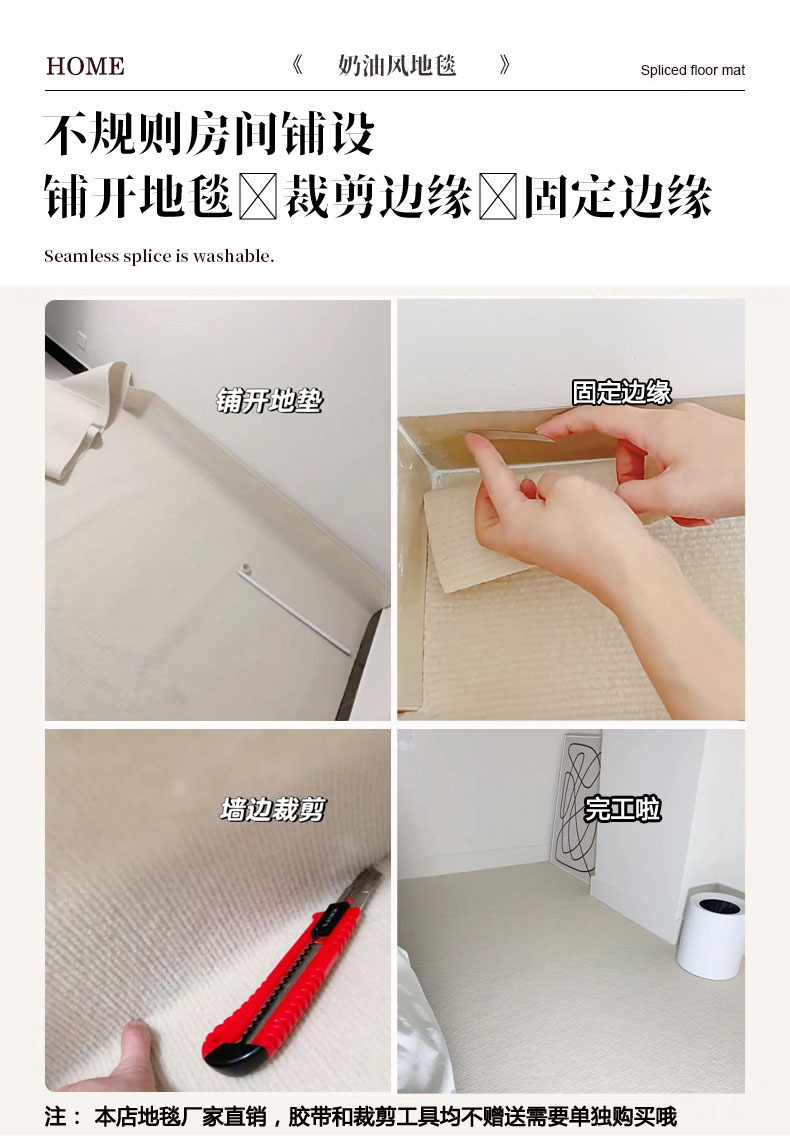 HOME 《 奶油风地毯 》 Spliced floor mat

不规则房间铺设
铺开地毯☒裁剪边缘☒固定边缘

Seamless splice is washable.

铺开地垫

固定边缘

墙边裁剪

完工啦

注： 本店地毯厂家直销，胶带和裁剪工具均不赠送需要单独购买哦