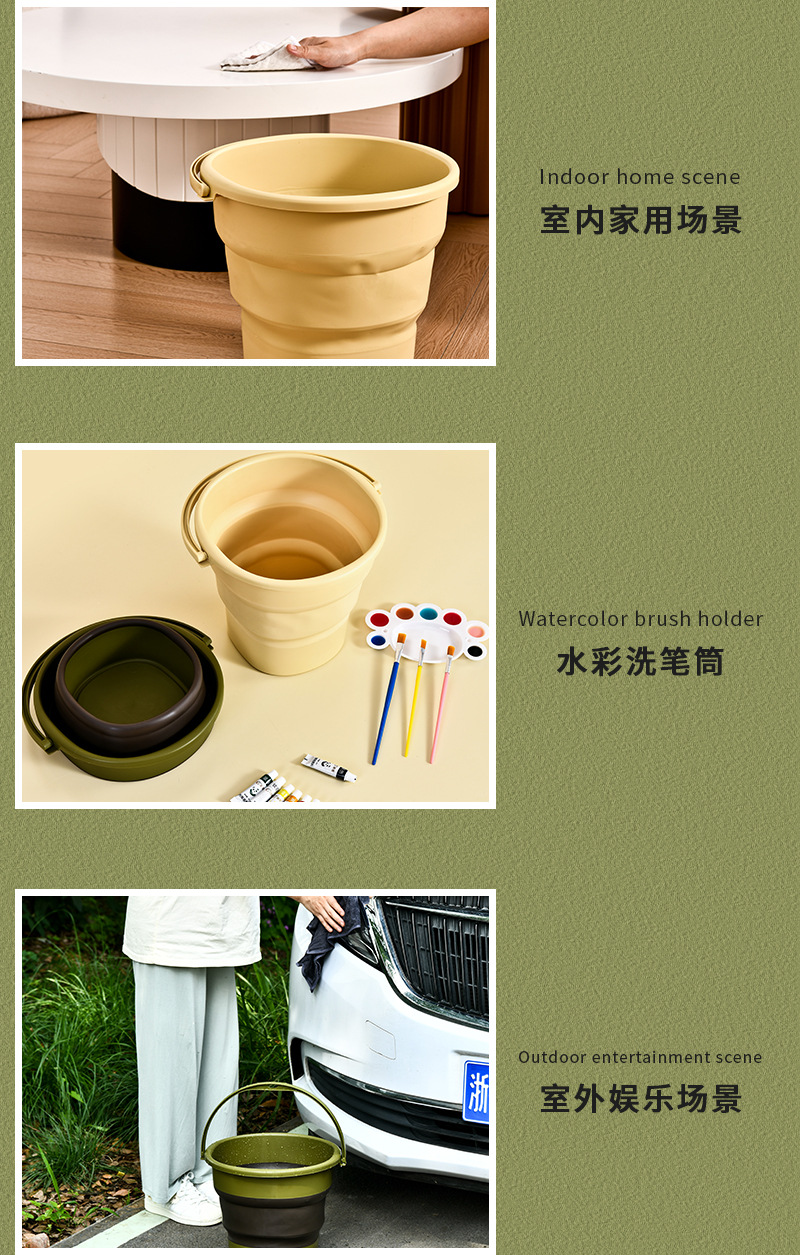 Indoor home scene
室内家用场景

Watercolor brush holder
水彩洗笔筒

Outdoor entertainment scene
室外娱乐场景

浙