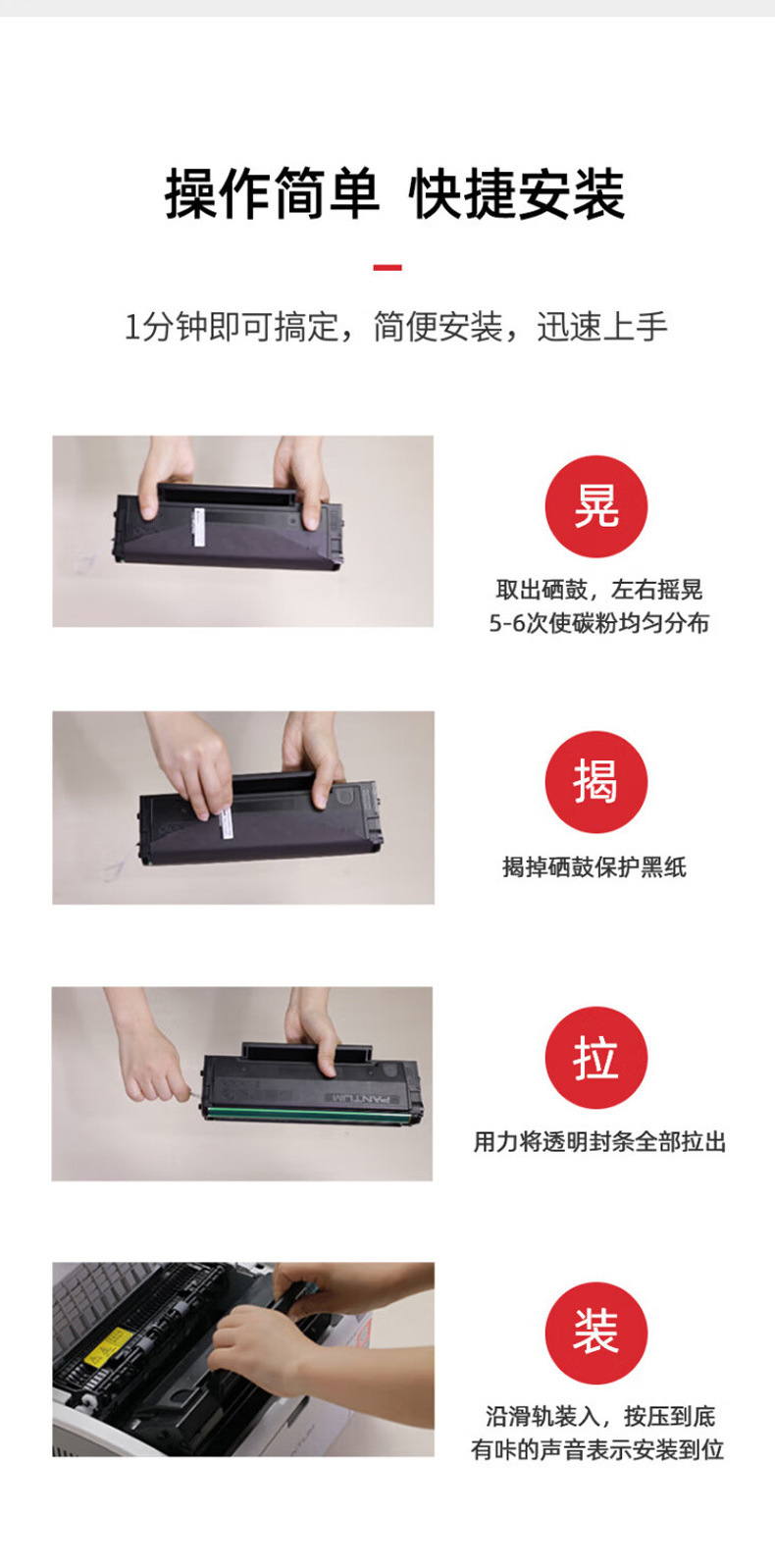 操作简单 快捷安装

1分钟即可搞定，简便安装，迅速上手

晃

取出硒鼓，左右摇晃
5-6次使碳粉均匀分布

揭

揭掉硒鼓保护黑纸

PANTUM

拉

用力将透明封条全部拉出

装

沿滑轨装入，按压到底
有咔的声音表示安装到位