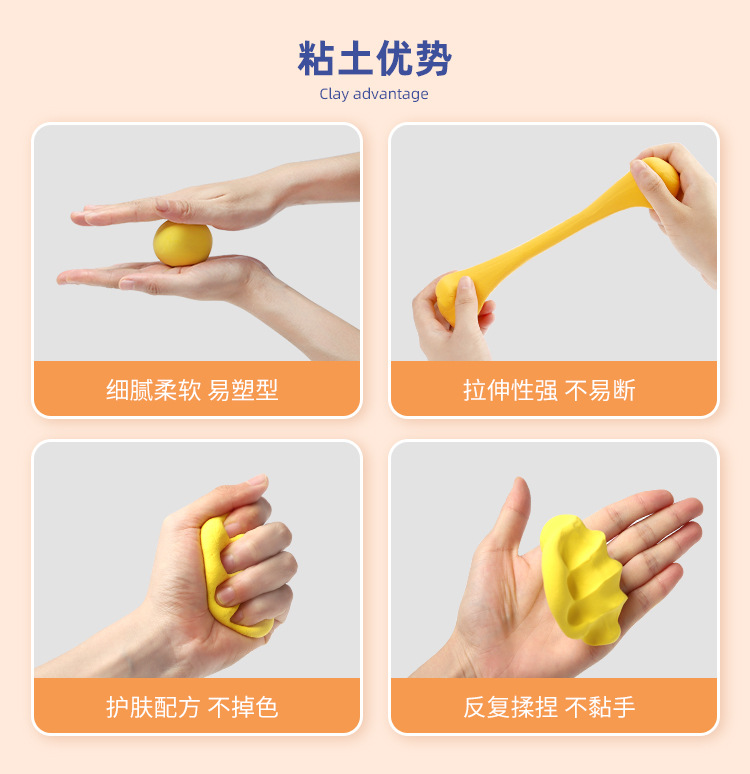 粘土优势
Clay advantage

细腻柔软 易塑型

拉伸性强 不易断

护肤配方 不掉色

反复揉捏 不黏手