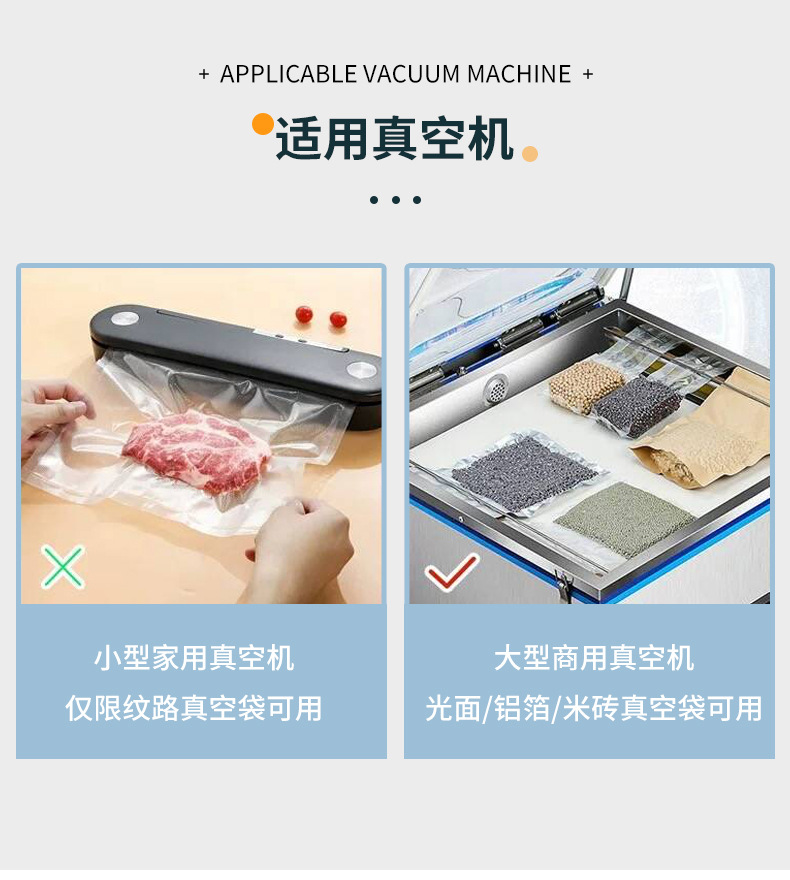 + APPLICABLE VACUUM MACHINE +

适用真空机

小型家用真空机
仅限纹路真空袋可用

大型商用真空机
光面/铝箔/米砖真空袋可用