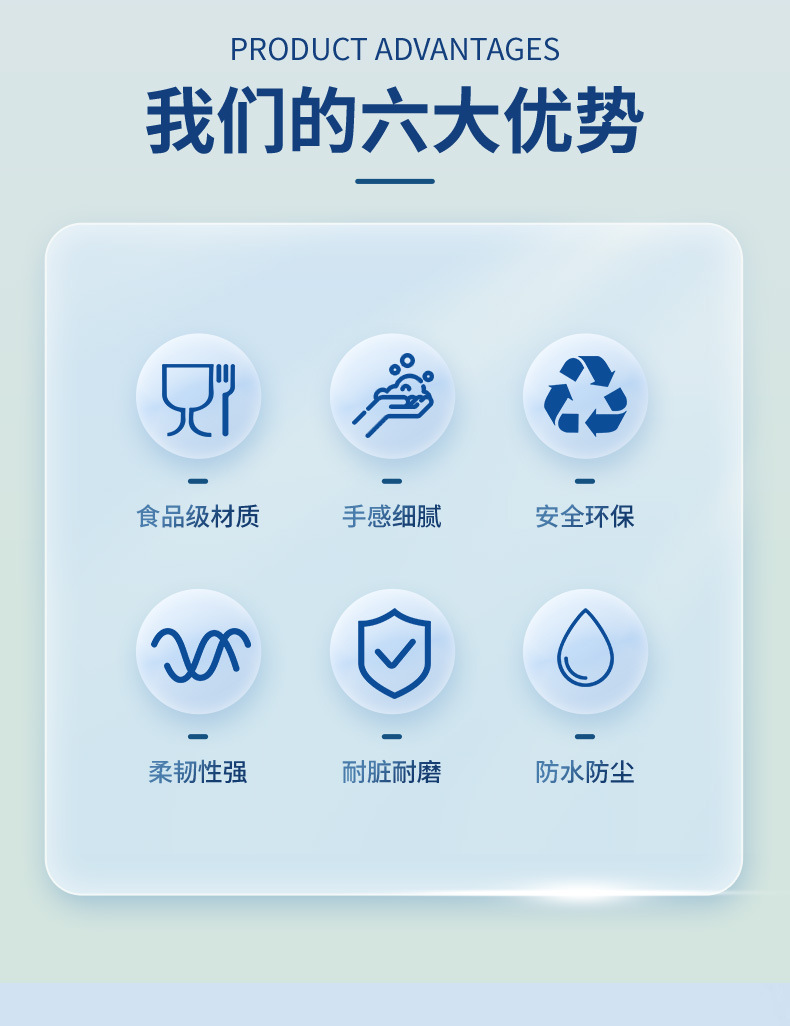 PRODUCT ADVANTAGES

我们的六大优势

食品级材质

手感细腻

安全环保

柔韧性强

耐脏耐磨

防水防尘