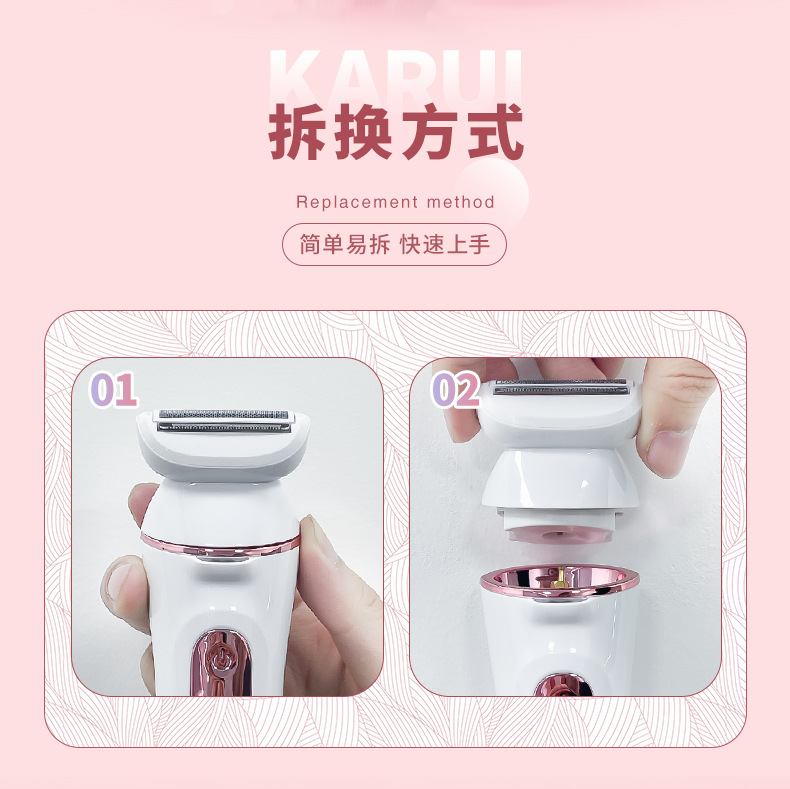 KARUI
拆换方式

Replacement method

简单易拆 快速上手

01

02