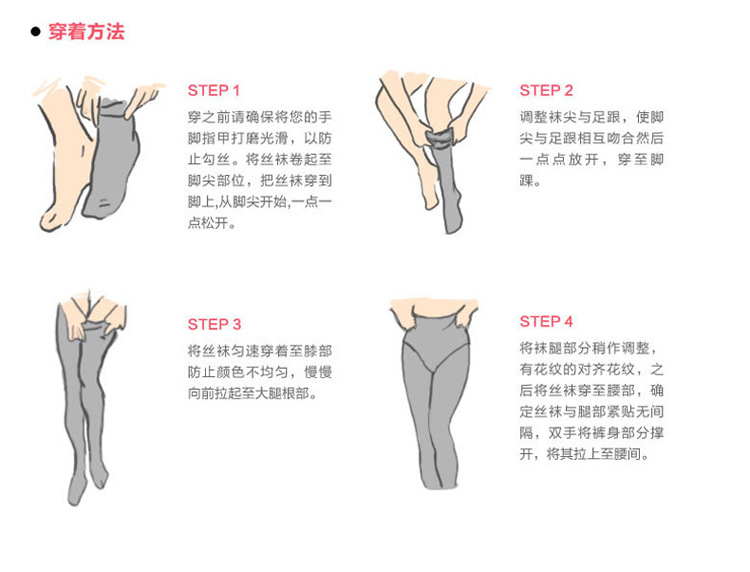 ● 穿着方法

STEP 1
穿之前请确保将您的手脚指甲打磨光滑，以防止勾丝。将丝袜卷起至脚尖部位，把丝袜穿到脚上,从脚尖开始,一点一点松开。

STEP 2
调整袜尖与足跟，使脚尖与足跟相互吻合然后一点点放开，穿至脚踝。

STEP 3
将丝袜匀速穿着至膝部防止颜色不均匀，慢慢向前拉起至大腿根部。

STEP 4
将袜腿部分稍作调整，有花纹的对齐花纹，之后将丝袜穿至腰部，确定丝袜与腿部紧贴无间隔，双手将裤身部分撑开，将其拉上至腰间。