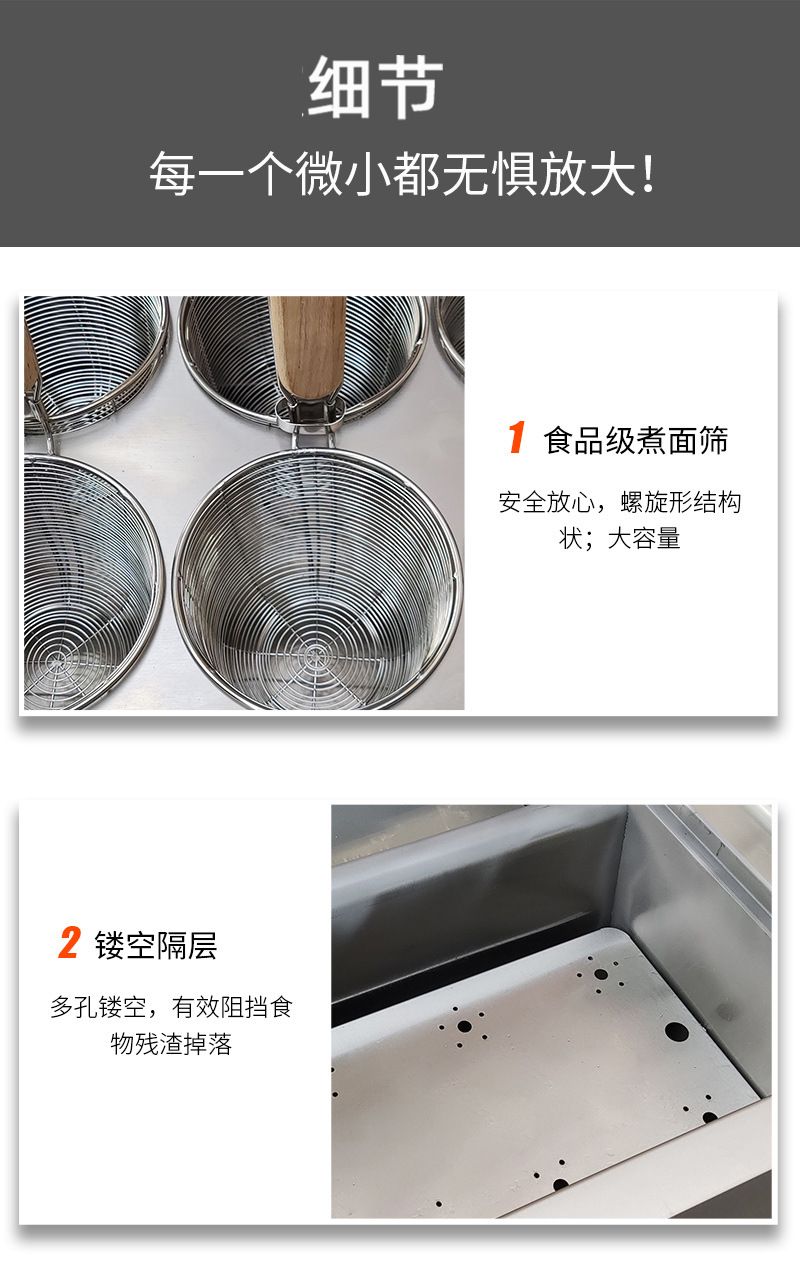 细节
每一个微小都无惧放大！

1 食品级煮面筛

安全放心，螺旋形结构状；大容量

2 镂空隔层

多孔镂空，有效阻挡食物残渣掉落