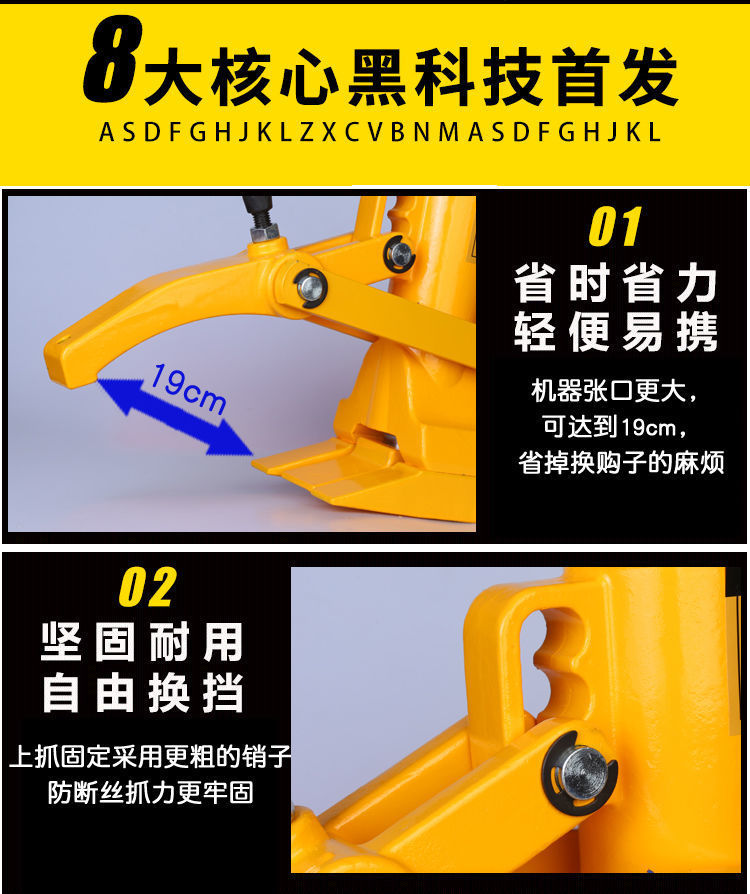 8大核心黑科技首发
ASDFGHJKLZXCVBNMASDFGHJKL

19cm

01
省时省力
轻便易携
机器张口更大，
可达到19cm，
省掉换购子的麻烦

02
坚固耐用
自由换挡
上抓固定采用更粗的销子
防断丝抓力更牢固