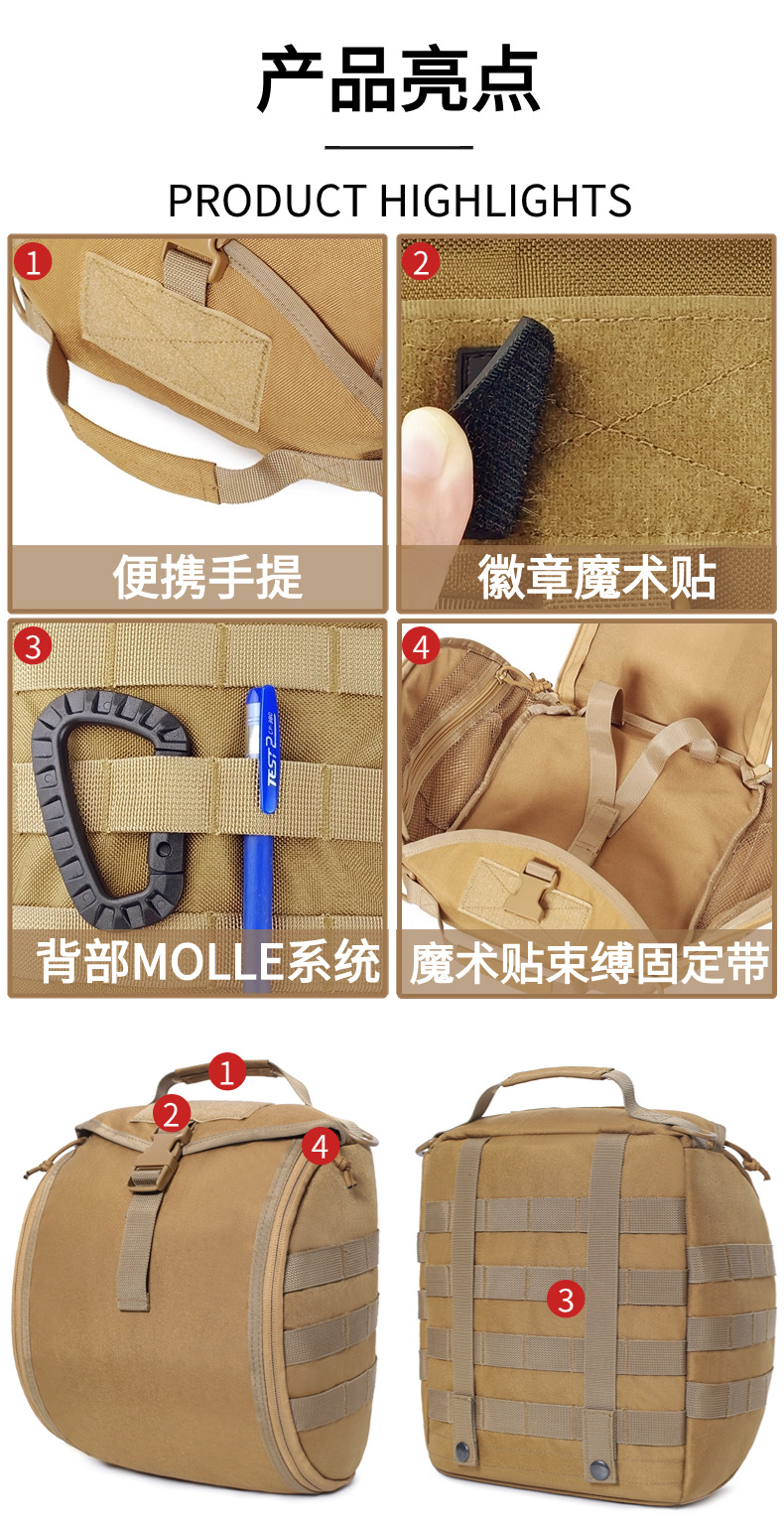 产品亮点

PRODUCT HIGHLIGHTS

1
便携手提

2
徽章魔术贴

3
TEST 2
背部MOLLE系统

4
魔术贴束缚固定带

1
2
4

3