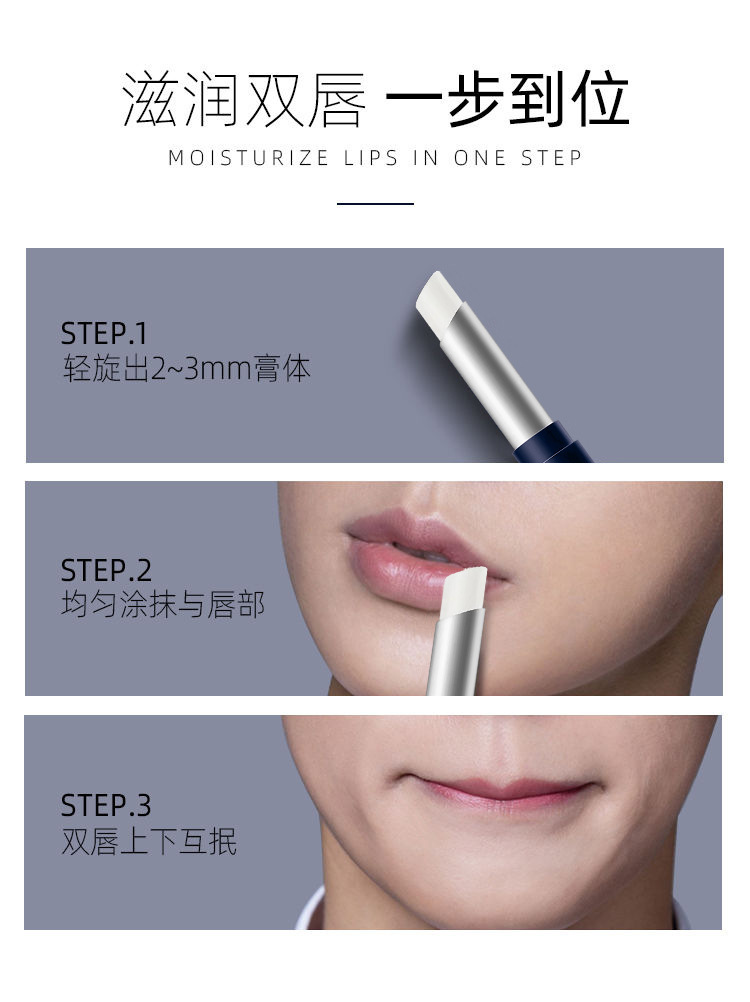 滋润双唇 一步到位
MOISTURIZE LIPS IN ONE STEP

STEP.1
轻旋出2~3mm膏体

STEP.2
均匀涂抹与唇部

STEP.3
双唇上下互抿