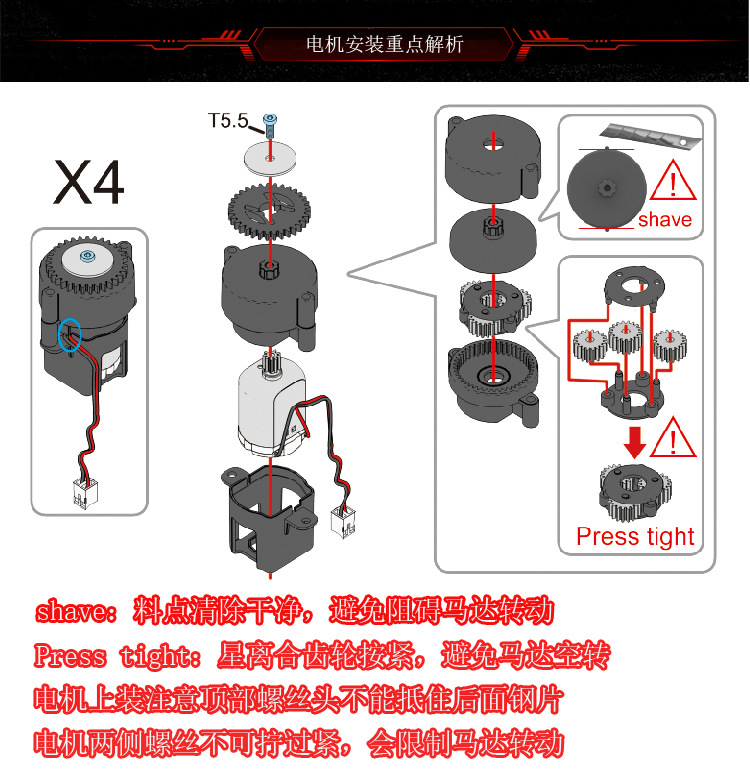 电机安装重点解析

X4

T5.5

shave

Press tight

shave：料点清除干净，避免阻碍马达转动

Press tight：星离合齿轮按紧，避免马达空转

电机上装注意顶部螺丝头不能抵住后面钢片

电机两侧螺丝不可拧过紧，会限制马达转动