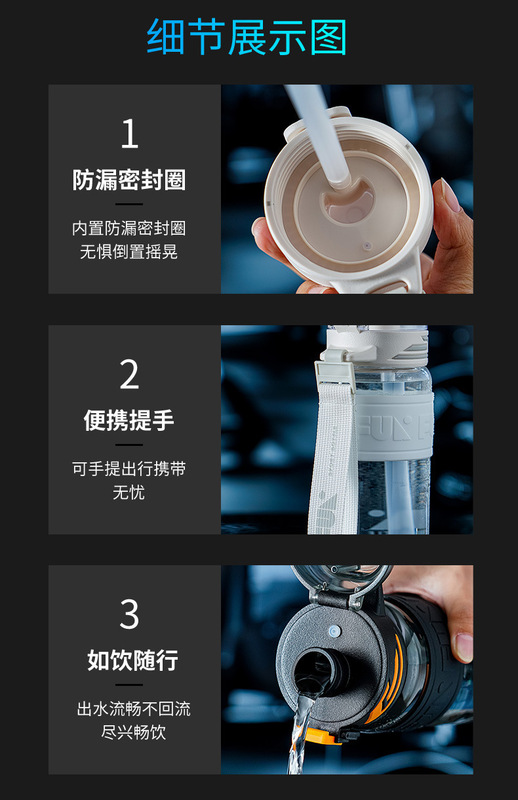 细节展示图

1
防漏密封圈
内置防漏密封圈
无惧倒置摇晃

2
便携提手
可手提出行携带
无忧

FUN

3
如饮随行
出水流畅不回流
尽兴畅饮