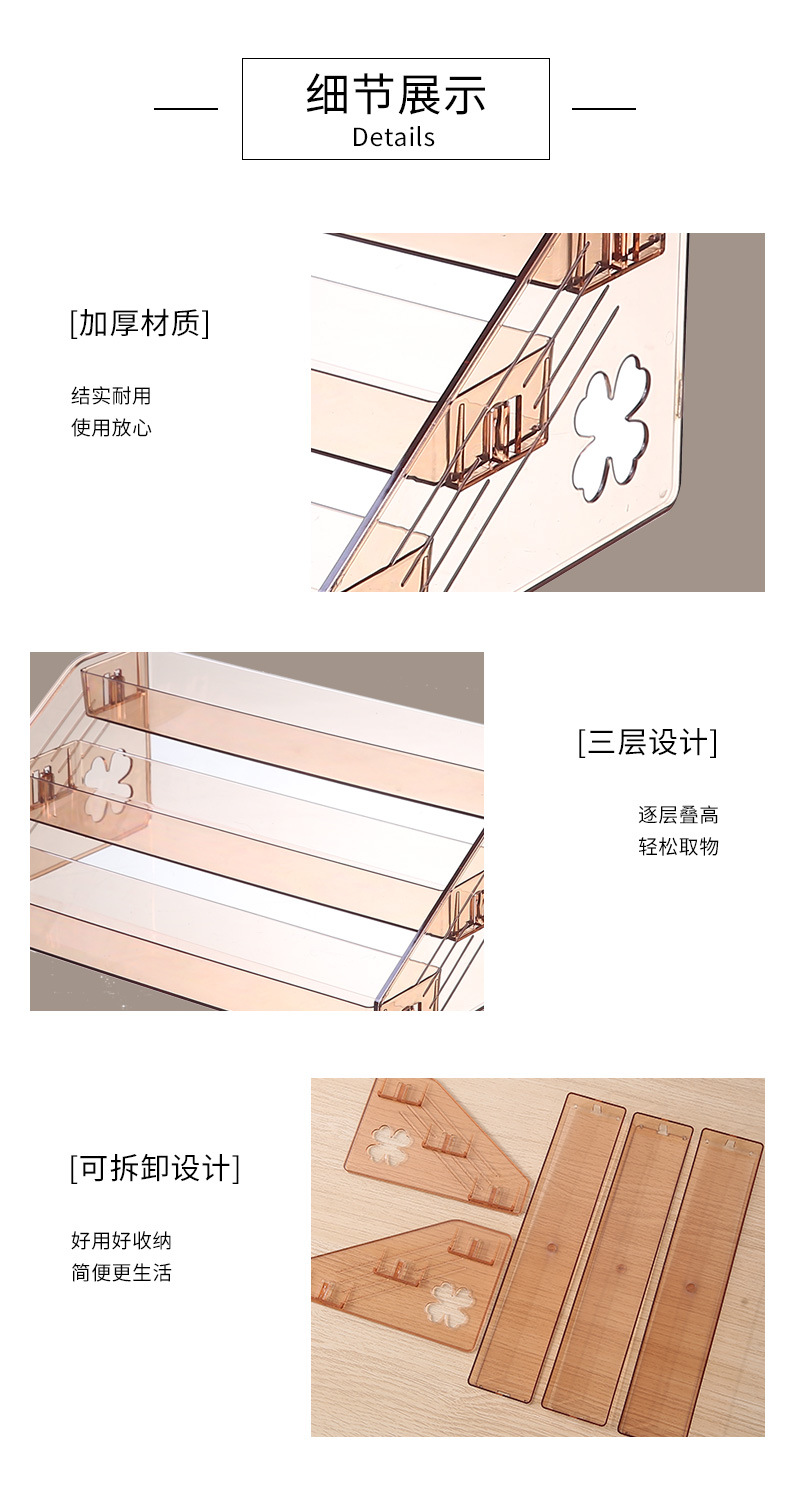 细节展示
Details

[加厚材质]

结实耐用
使用放心

[三层设计]

逐层叠高
轻松取物

[可拆卸设计]

好用好收纳
简便更生活