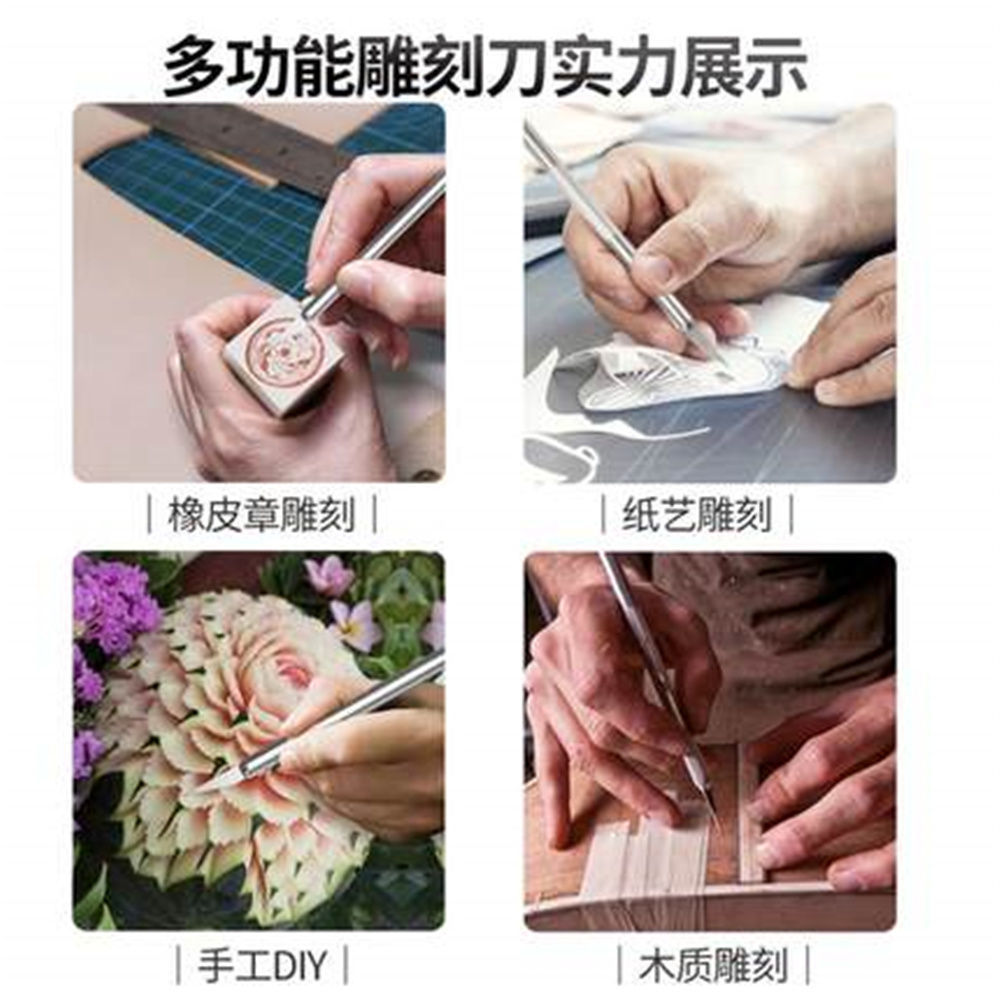 多功能雕刻刀实力展示

| 橡皮章雕刻 |

| 纸艺雕刻 |

| 手工DIY |

| 木质雕刻 |