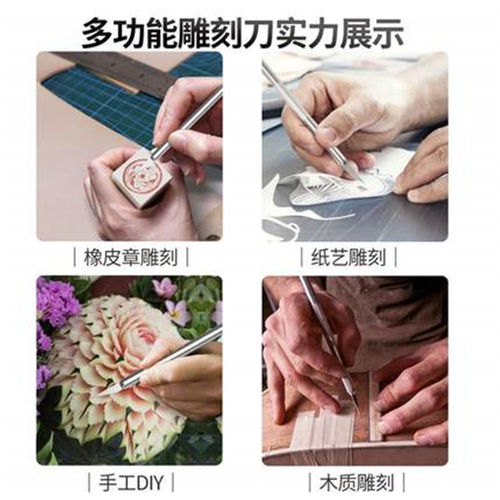 多功能雕刻刀实力展示

| 橡皮章雕刻 |

| 纸艺雕刻 |

| 手工DIY |

| 木质雕刻 |