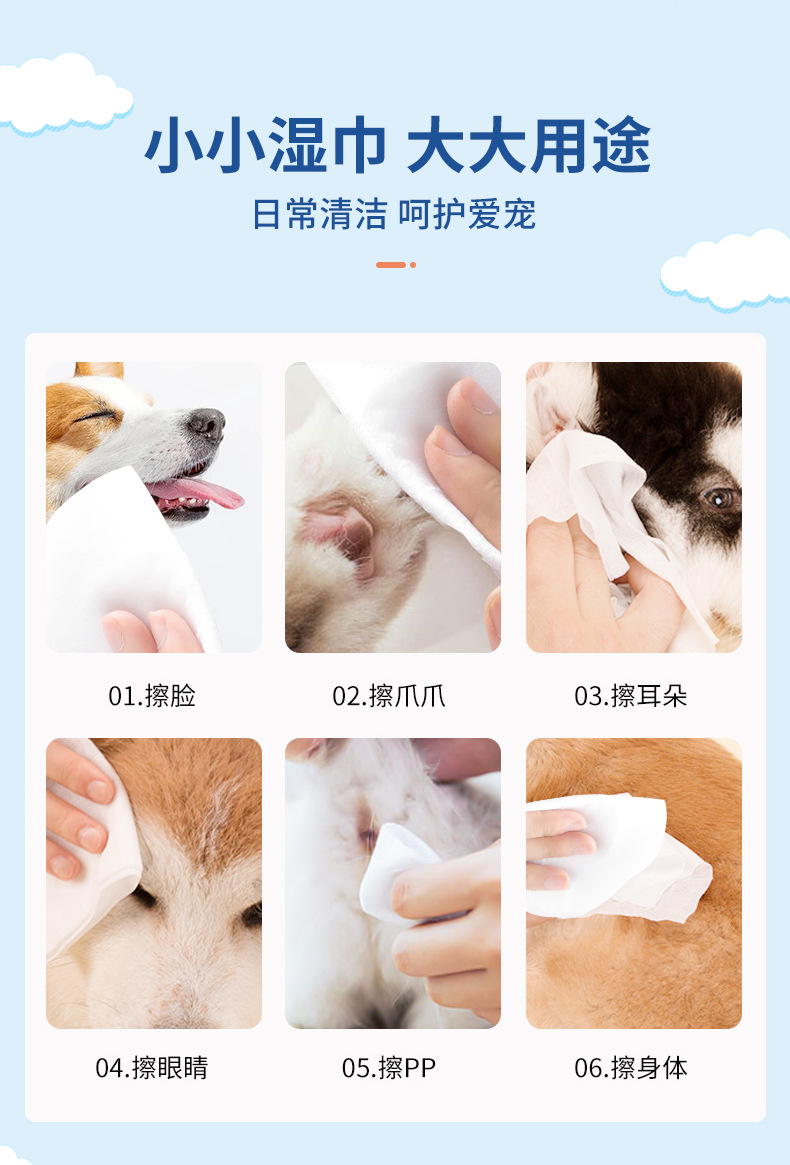 小小湿巾 大大用途

日常清洁 呵护爱宠

01.擦脸

02.擦爪爪

03.擦耳朵

04.擦眼睛

05.擦PP

06.擦身体