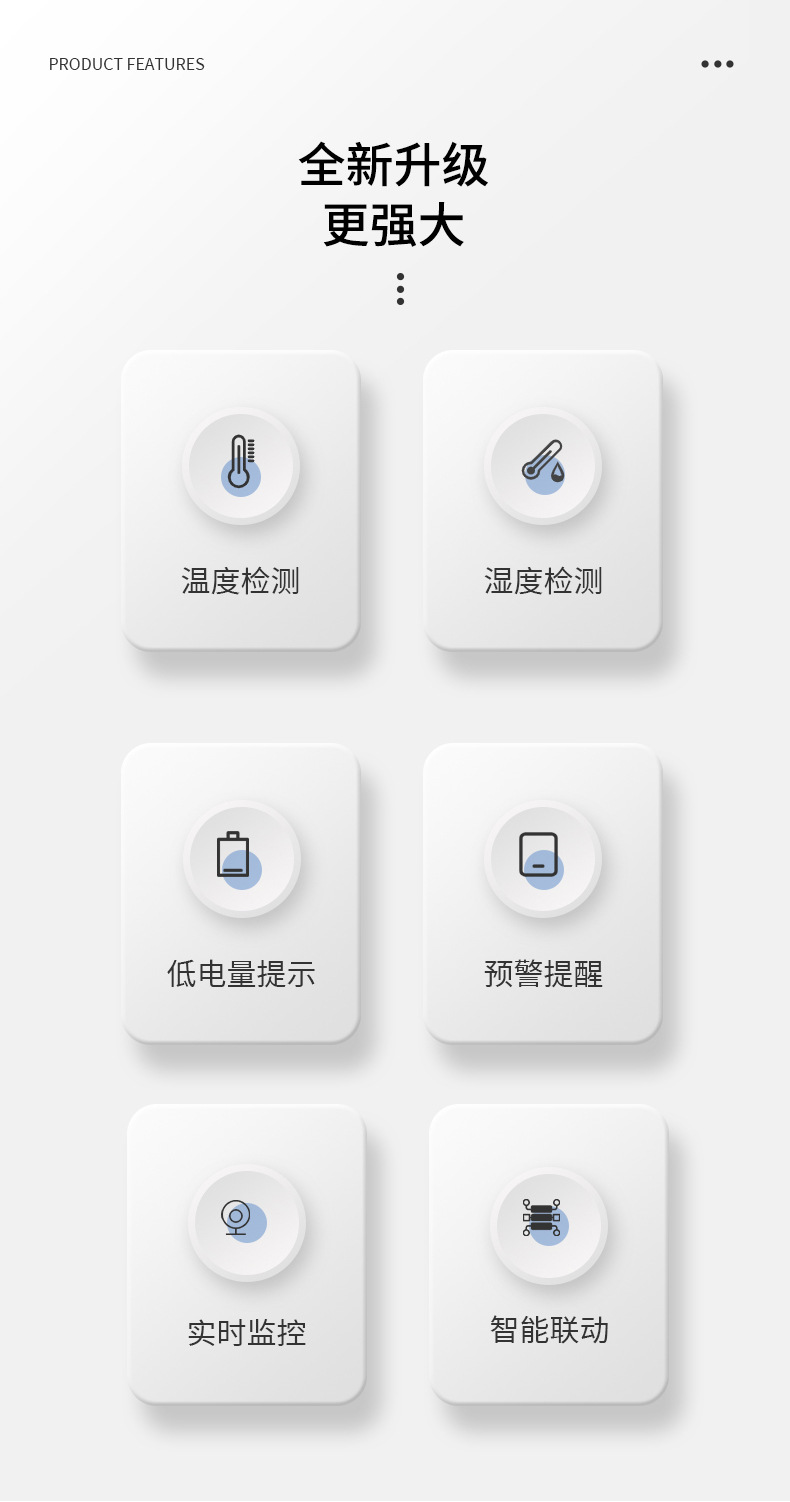 PRODUCT FEATURES

全新升级
更强大

温度检测

湿度检测

低电量提示

预警提醒

实时监控

智能联动