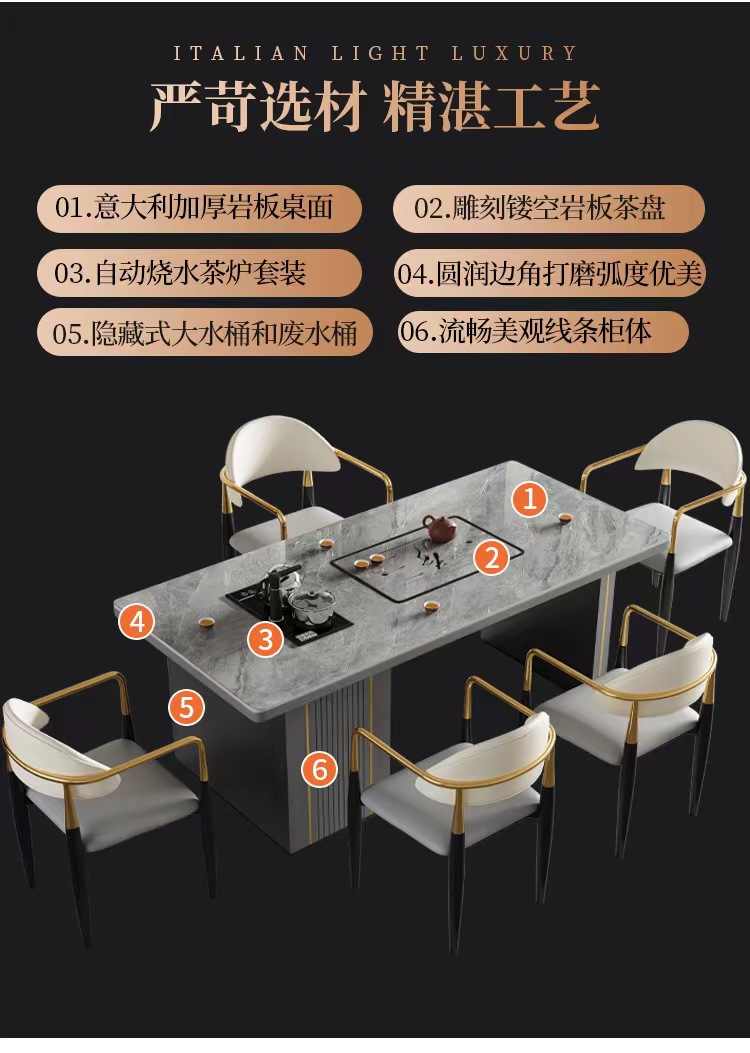 ITALIAN LIGHT LUXURY

严苛选材 精湛工艺

01.意大利加厚岩板桌面

02.雕刻镂空岩板茶盘

03.自动烧水茶炉套装

04.圆润边角打磨弧度优美

05.隐藏式大水桶和废水桶

06.流畅美观线条柜体

1

2

3

4

5

6