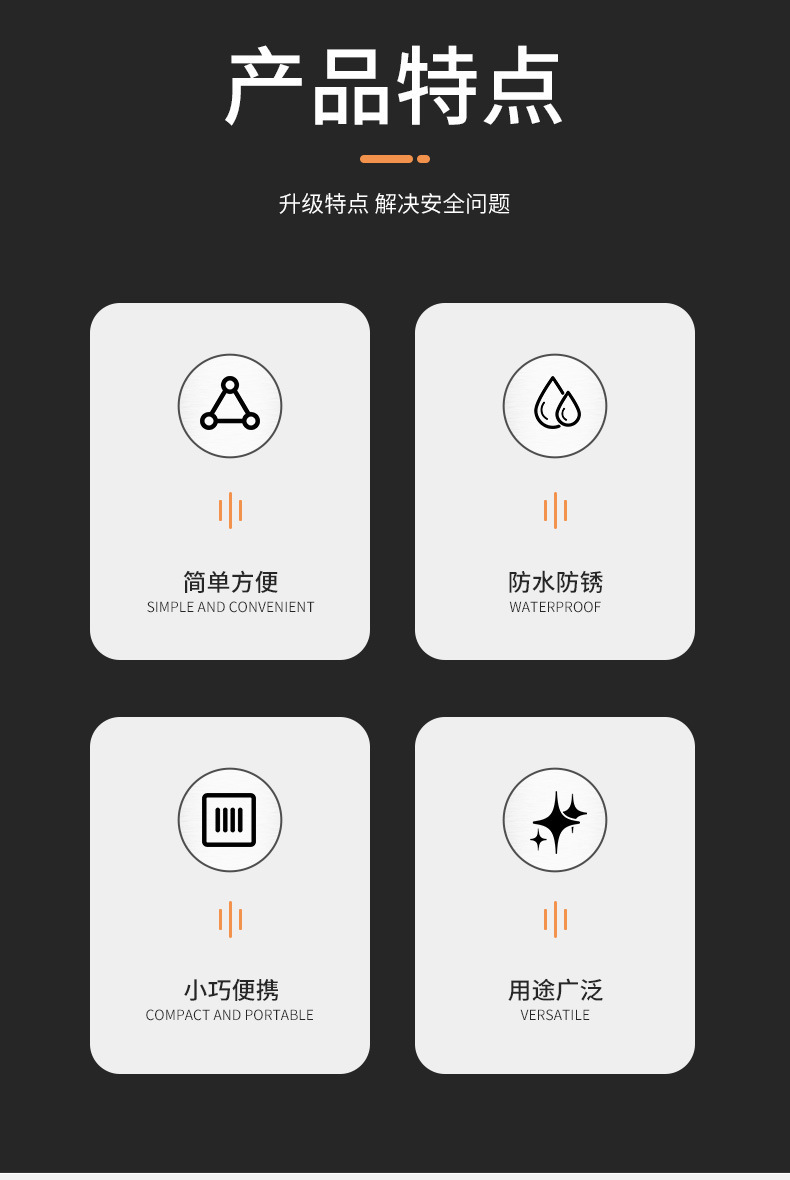 产品特点

升级特点 解决安全问题

简单方便
SIMPLE AND CONVENIENT

防水防锈
WATERPROOF

小巧便携
COMPACT AND PORTABLE

用途广泛
VERSATILE