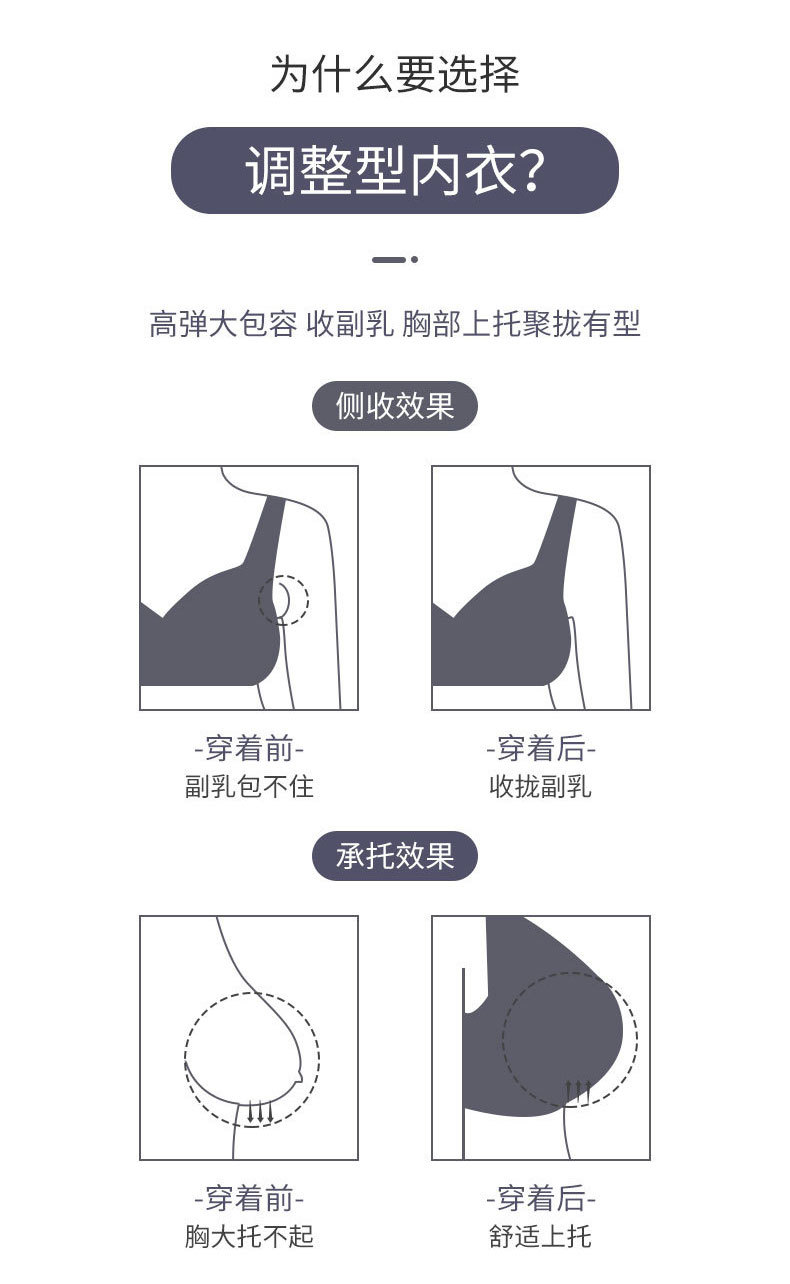 为什么要选择

调整型内衣?

高弹大包容 收副乳 胸部上托聚拢有型

侧收效果

-穿着前-
副乳包不住

-穿着后-
收拢副乳

承托效果

-穿着前-
胸大托不起

-穿着后-
舒适上托