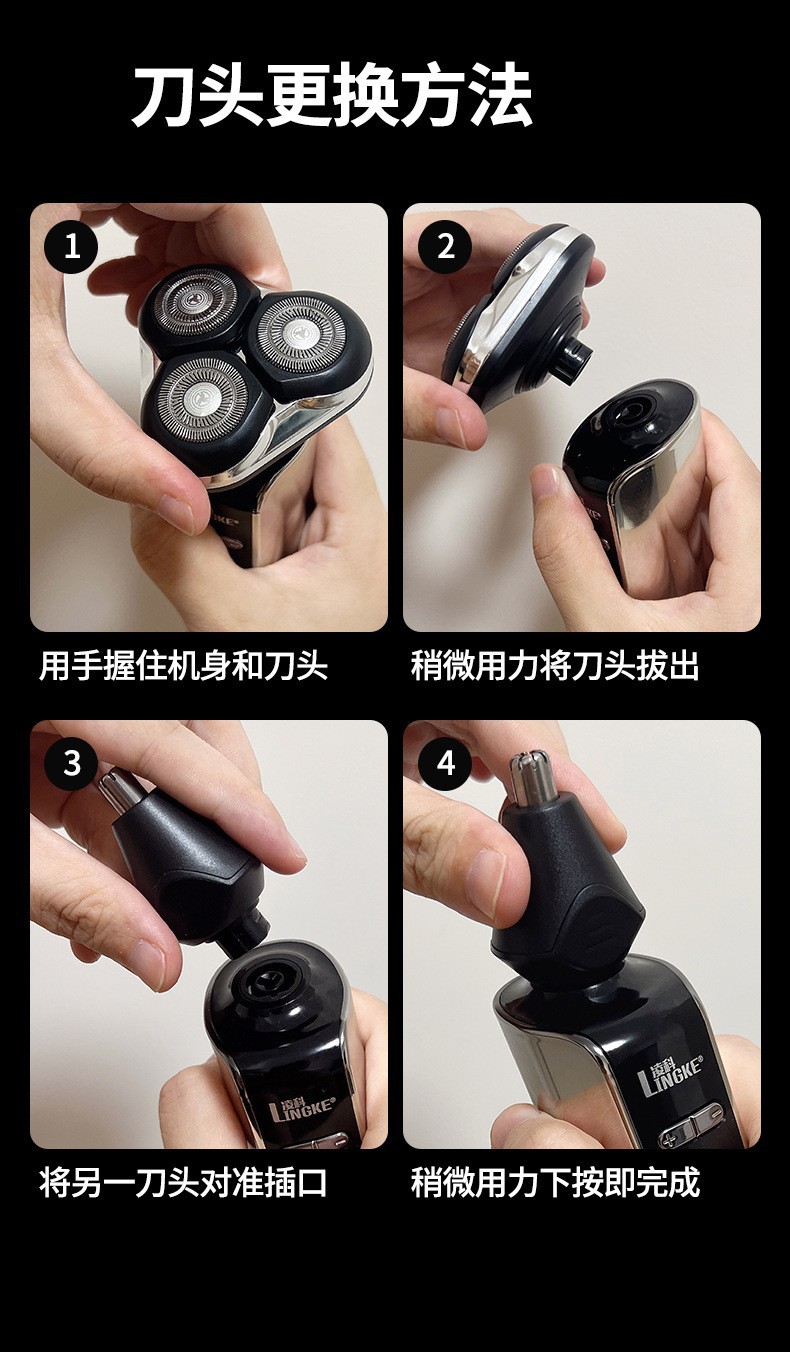 刀头更换方法

1

用手握住机身和刀头

2

稍微用力将刀头拔出

3

凌科 LINGKE®

将另一刀头对准插口

4

凌科 LINGKE®

稍微用力下按即完成